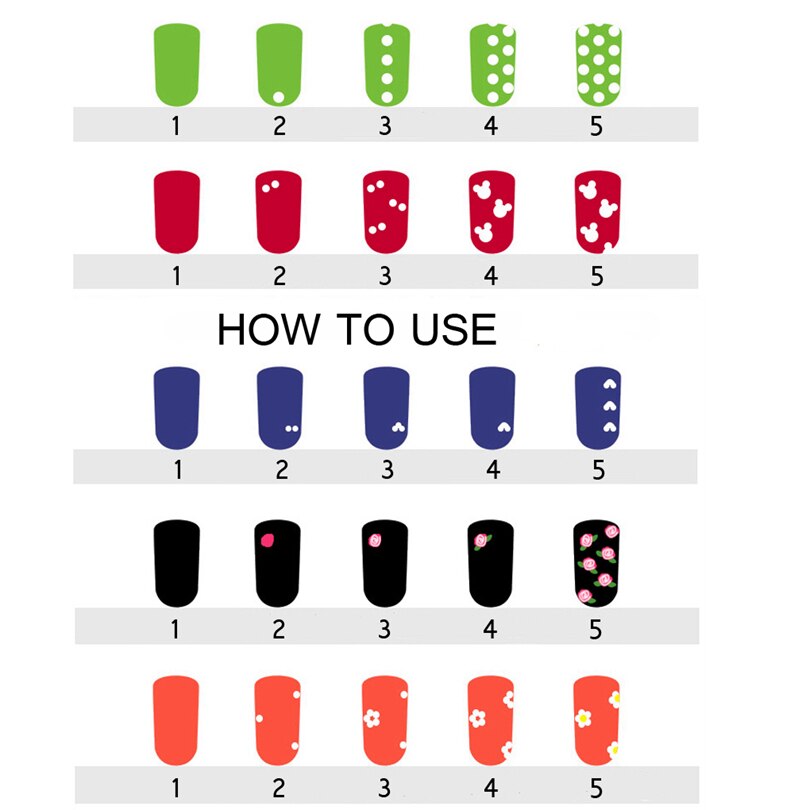 1 2 3 4 5

1 2 3 4 5

HOW TO USE

1 2 3 4 5

1 2 3 4 5

1 2 3 4 5