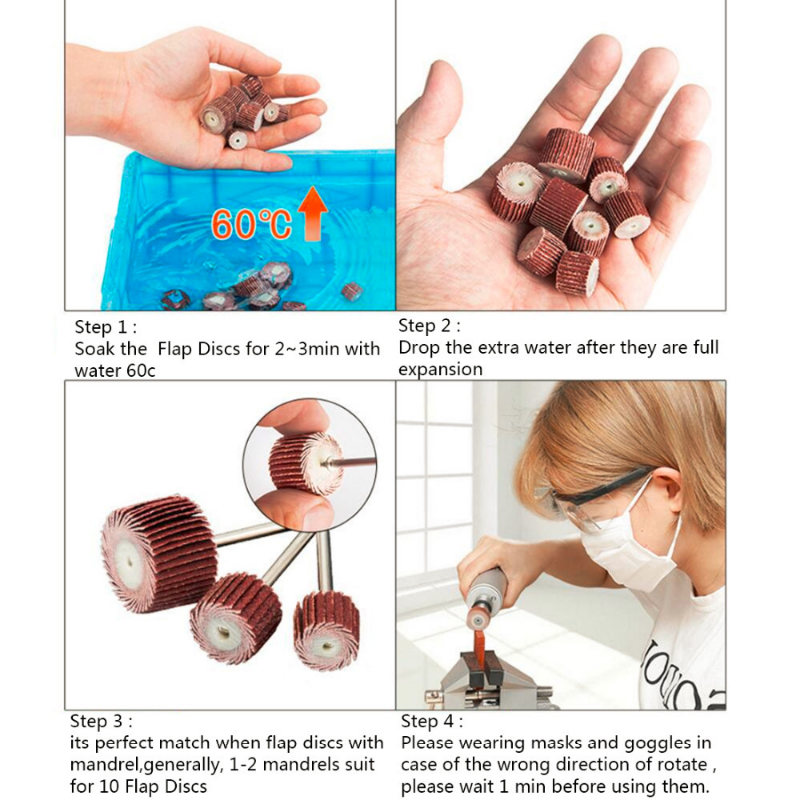 60℃

Step 1 :
Soak the Flap Discs for 2~3min with water 60c

Step 2 :
Drop the extra water after they are full expansion

Step 3 :
its perfect match when flap discs with mandrel,generally, 1-2 mandrels suit for 10 Flap Discs

Step 4 :
Please wearing masks and goggles in case of the wrong direction of rotate , please wait 1 min before using them.