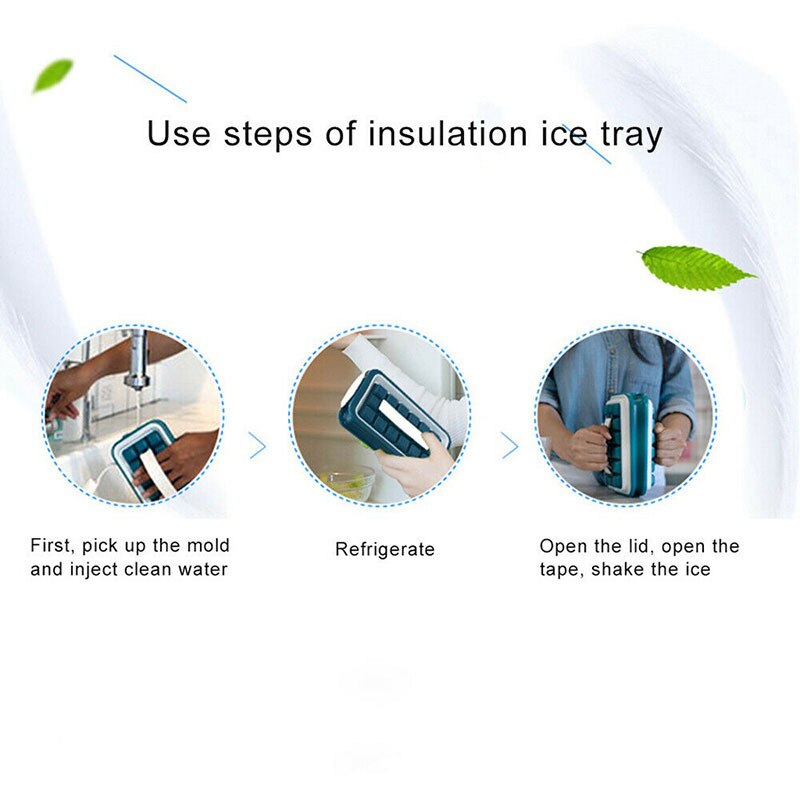 Use steps of insulation ice tray

First, pick up the mold and inject clean water

Refrigerate

Open the lid, open the tape, shake the ice