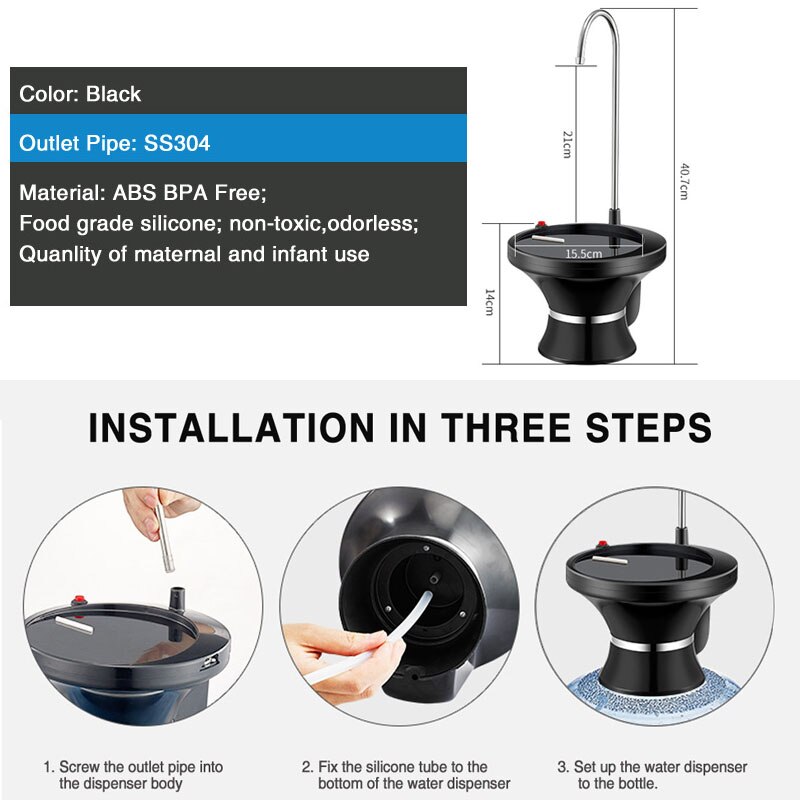 Color: Black

Outlet Pipe: SS304

Material: ABS BPA Free;
Food grade silicone; non-toxic,odorless;
Quanlity of maternal and infant use

21cm

40.7cm

15.5cm

14cm

INSTALLATION IN THREE STEPS

1. Screw the outlet pipe into the dispenser body

2. Fix the silicone tube to the bottom of the water dispenser

3. Set up the water dispenser to the bottle.