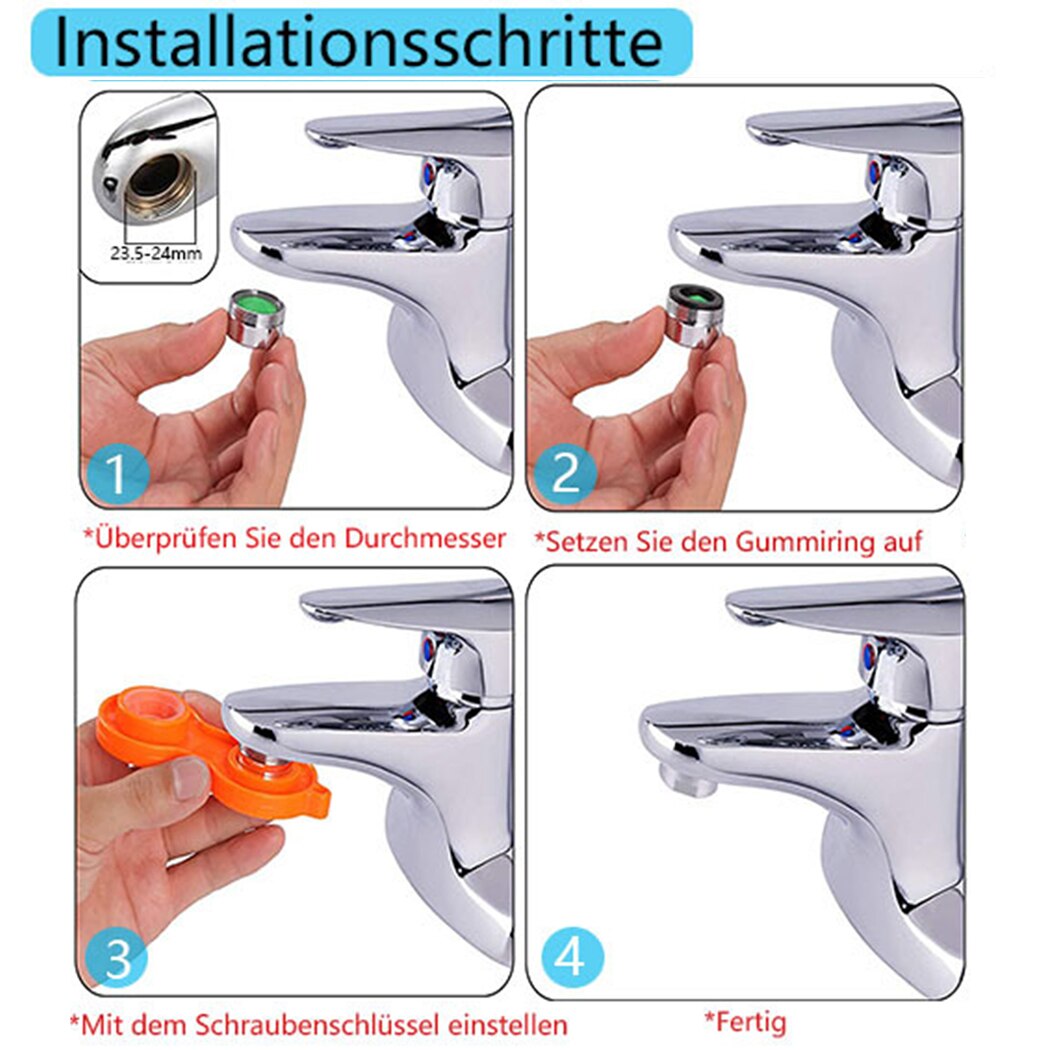 Installationsschritte

23.5-24mm

1

*Überprüfen Sie den Durchmesser

2

*Setzen Sie den Gummiring auf

3

*Mit dem Schraubenschlüssel einstellen

4

*Fertig