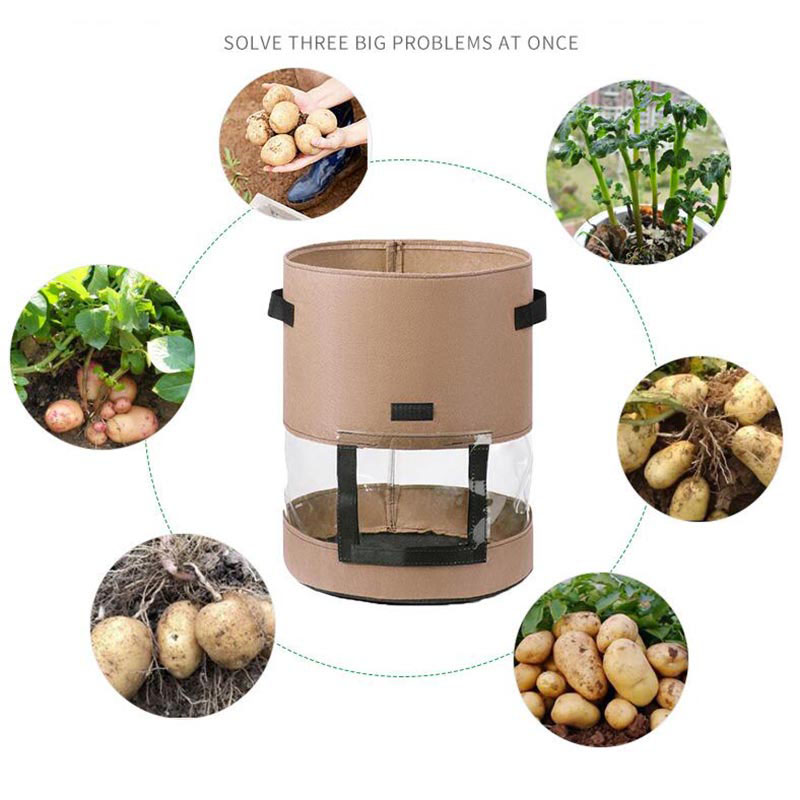 SOLVE THREE BIG PROBLEMS AT ONCE