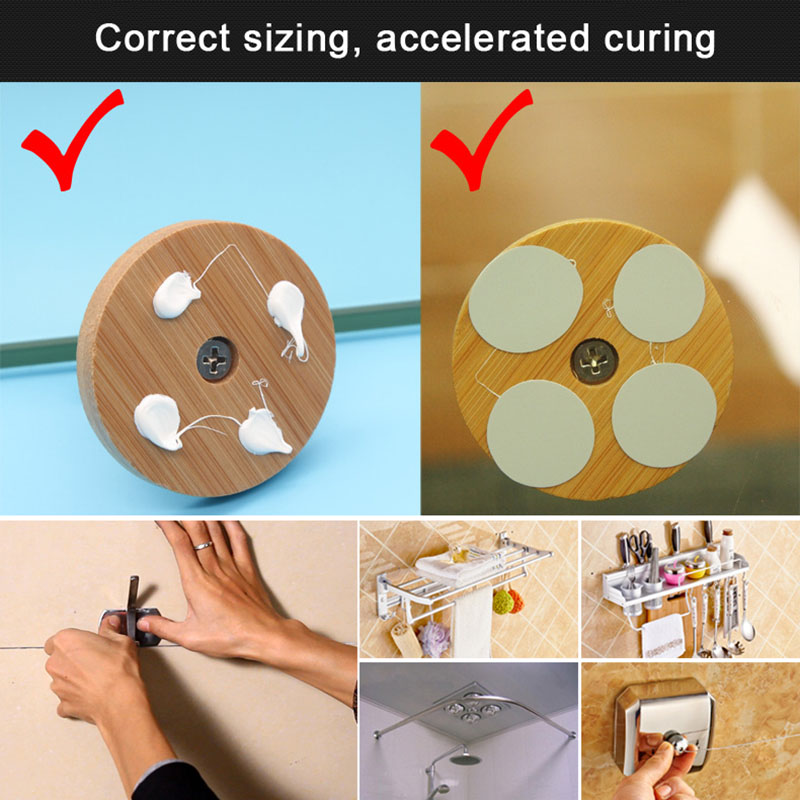 Correct sizing, accelerated curing