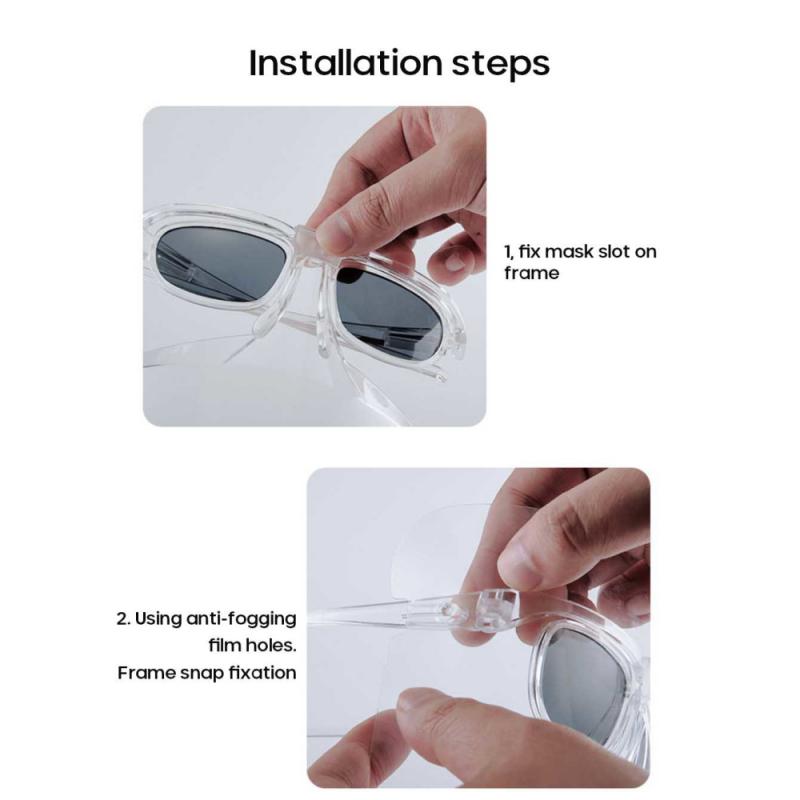 Installation steps

1, fix mask slot on frame

2. Using anti-fogging film holes. Frame snap fixation