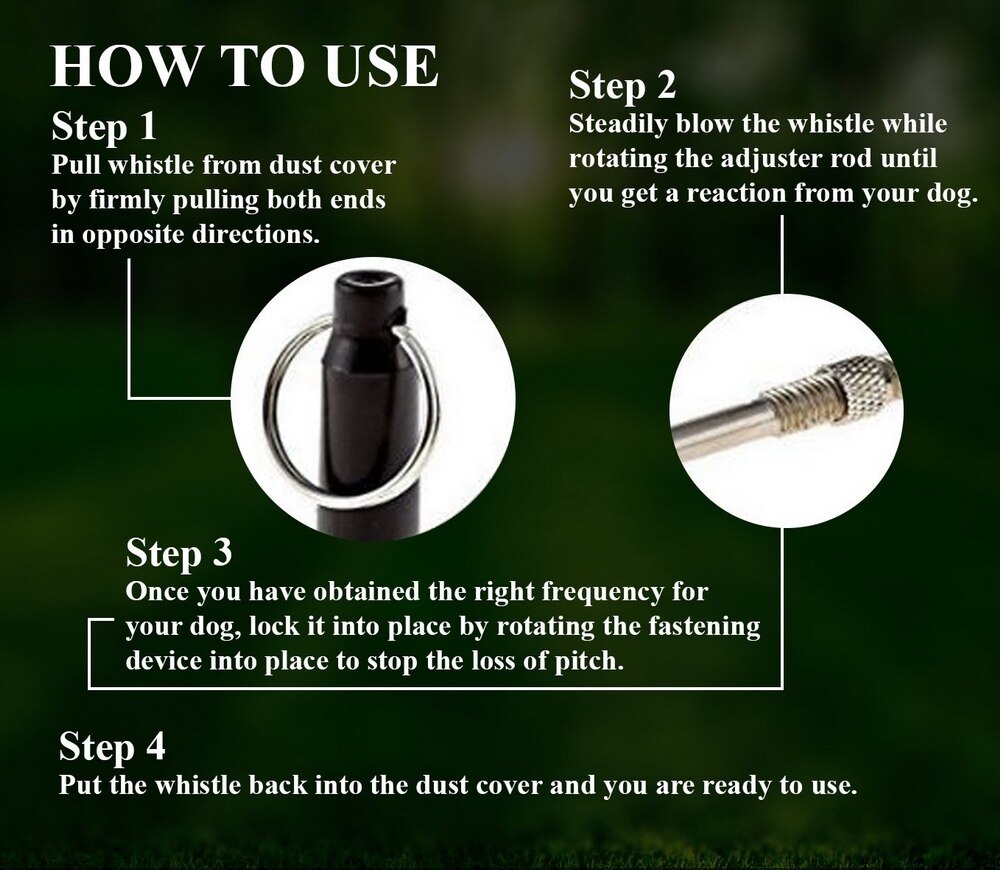 HOW TO USE

Step 1
Pull whistle from dust cover by firmly pulling both ends in opposite directions.

Step 2
Steadily blow the whistle while rotating the adjuster rod until you get a reaction from your dog.

Step 3
Once you have obtained the right frequency for your dog, lock it into place by rotating the fastening device into place to stop the loss of pitch.

Step 4
Put the whistle back into the dust cover and you are ready to use.