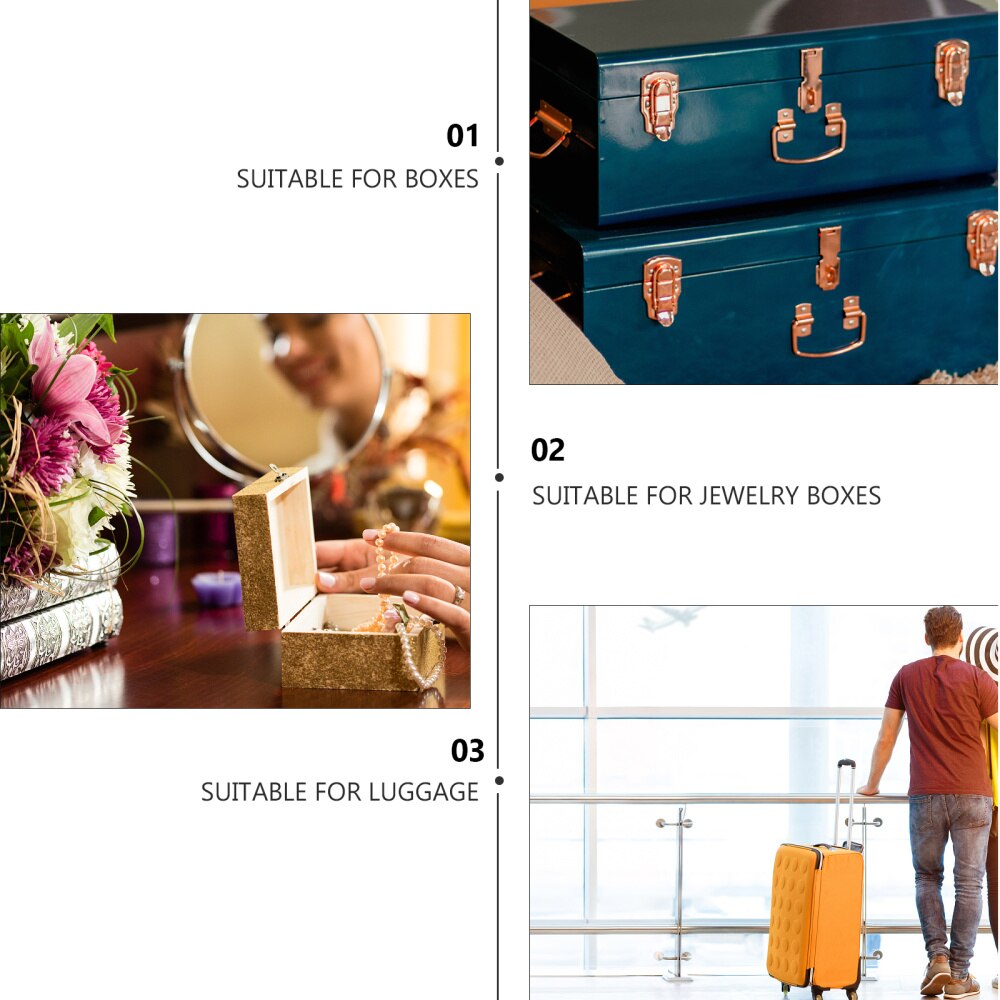 01
SUITABLE FOR BOXES

02
SUITABLE FOR JEWELRY BOXES

03
SUITABLE FOR LUGGAGE