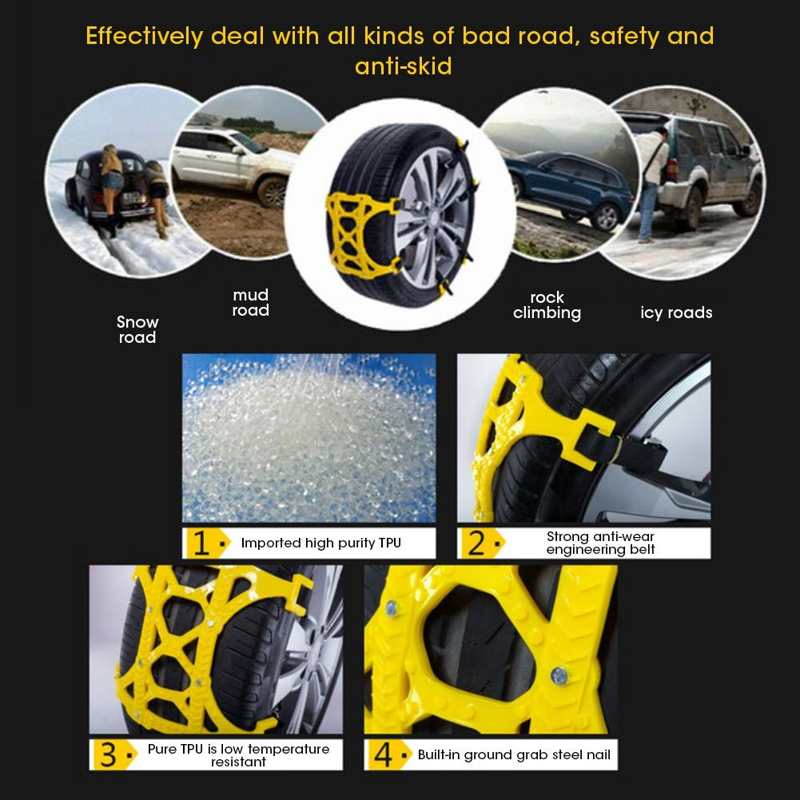 Effectively deal with all kinds of bad road, safety and anti-skid

Snow road

mud road

rock climbing

icy roads

1 Imported high purity TPU

2 Strong anti-wear engineering belt

3 Pure TPU is low temperature resistant

4 Built-in ground grab steel nail