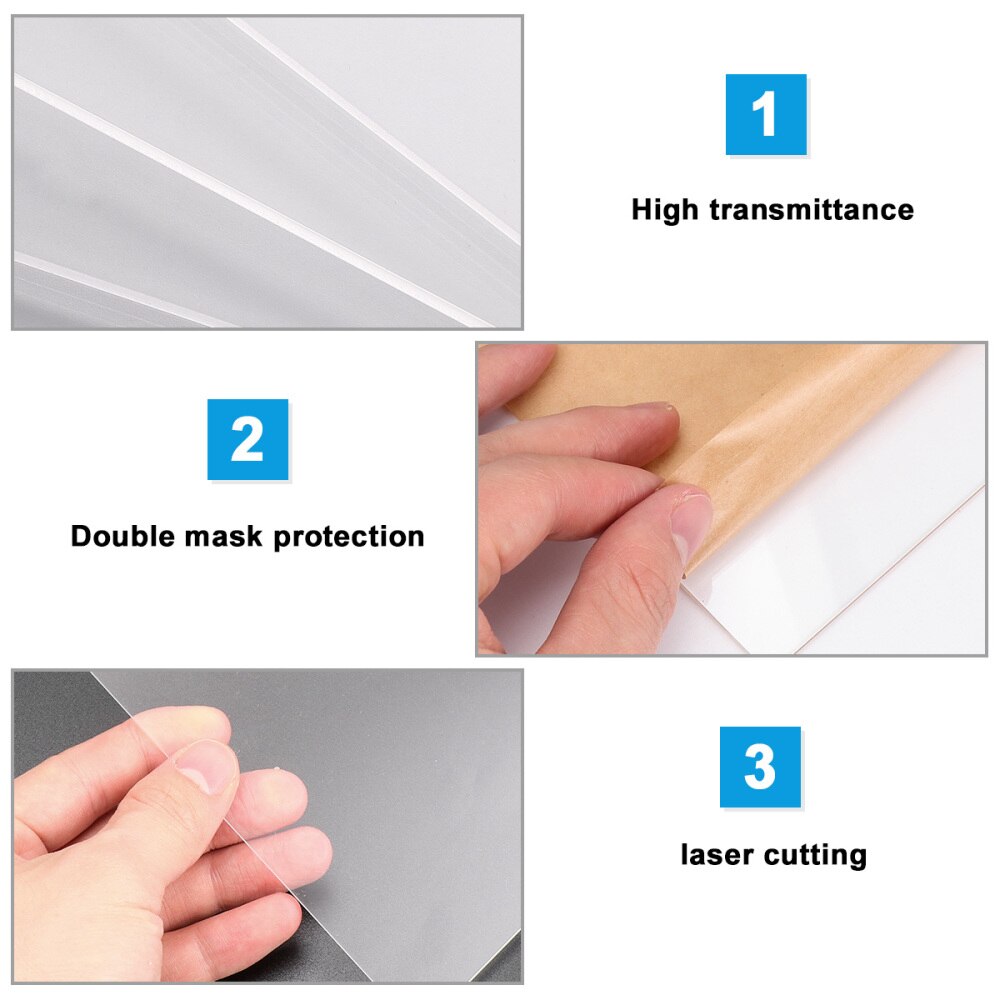 1

High transmittance

2

Double mask protection

3

laser cutting