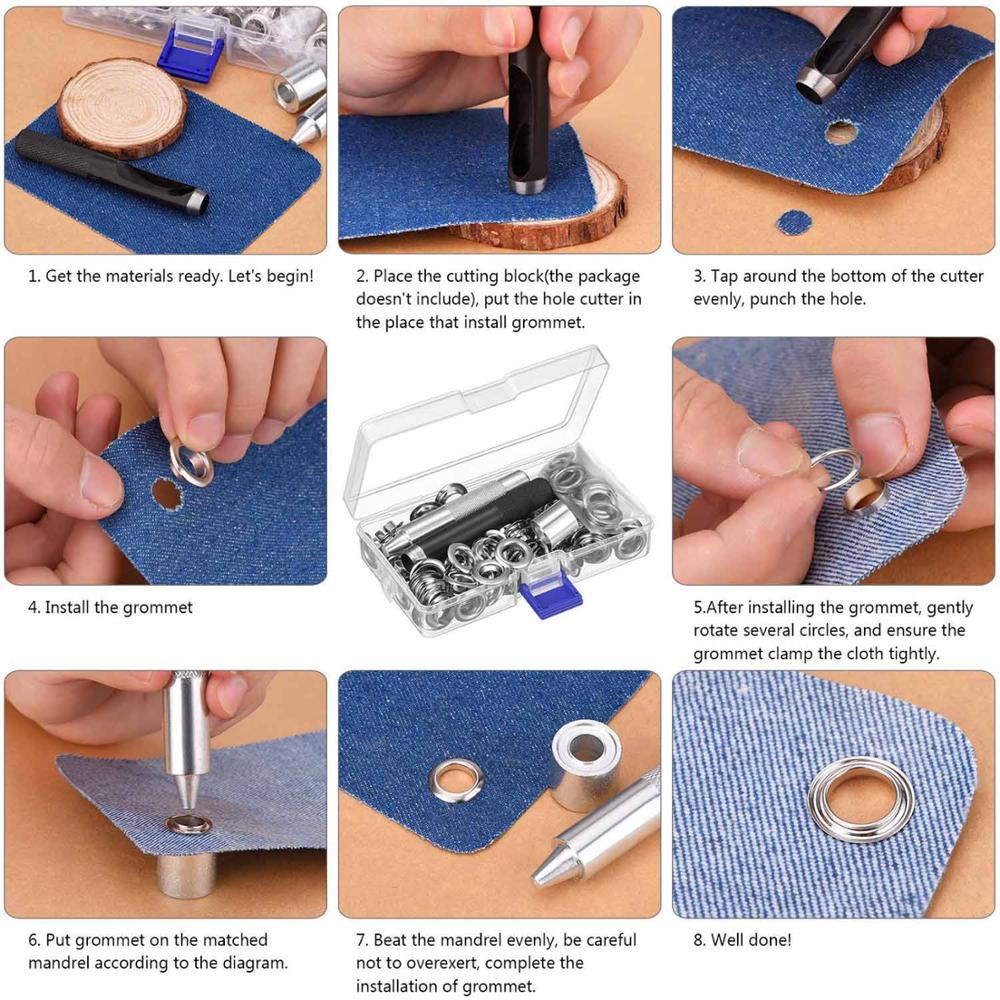 1. Get the materials ready. Let's begin!

2. Place the cutting block(the package doesn't include), put the hole cutter in the place that install grommet.

3. Tap around the bottom of the cutter evenly, punch the hole.

4. Install the grommet

5.After installing the grommet, gently rotate several circles, and ensure the grommet clamp the cloth tightly.

6. Put grommet on the matched mandrel according to the diagram.

7. Beat the mandrel evenly, be careful not to overexert, complete the installation of grommet.

8. Well done!