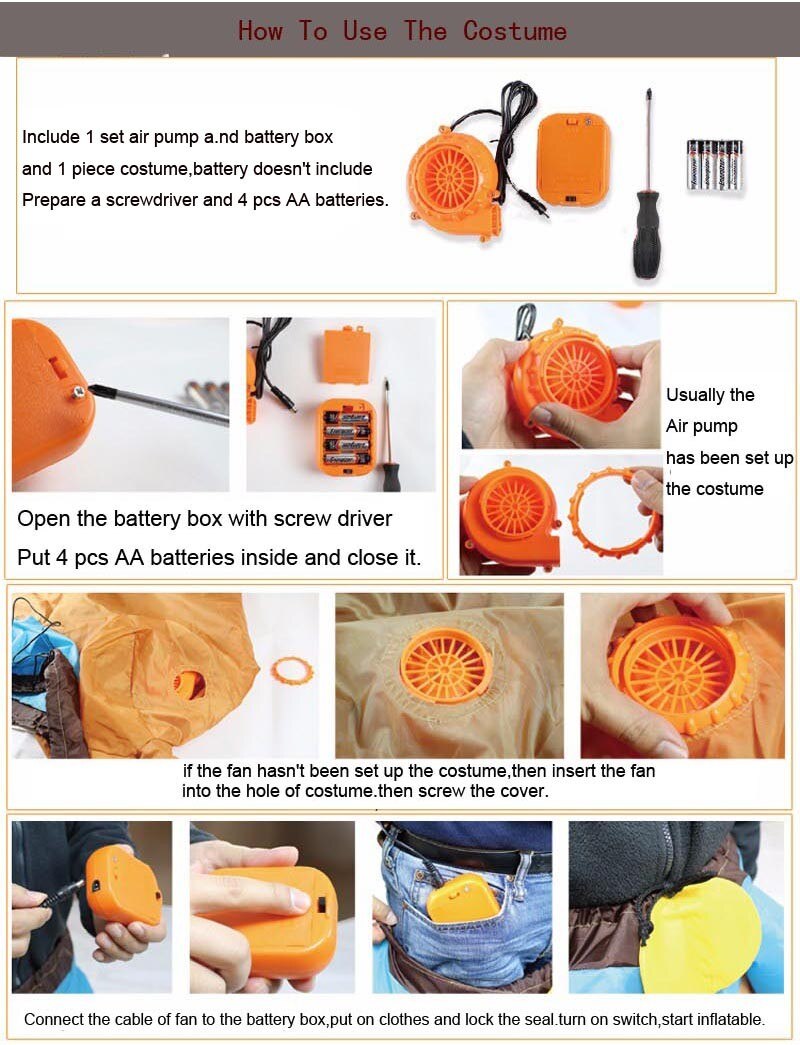 How To Use The Costume

Include 1 set air pump a.nd battery box
and 1 piece costume,battery doesn't include
Prepare a screwdriver and 4 pcs AA batteries.

Open the battery box with screw driver
Put 4 pcs AA batteries inside and close it.

Usually the
Air pump
has been set up
the costume

if the fan hasn't been set up the costume,then insert the fan into the hole of costume.then screw the cover.

Connect the cable of fan to the battery box,put on clothes and lock the seal.turn on switch,start inflatable.