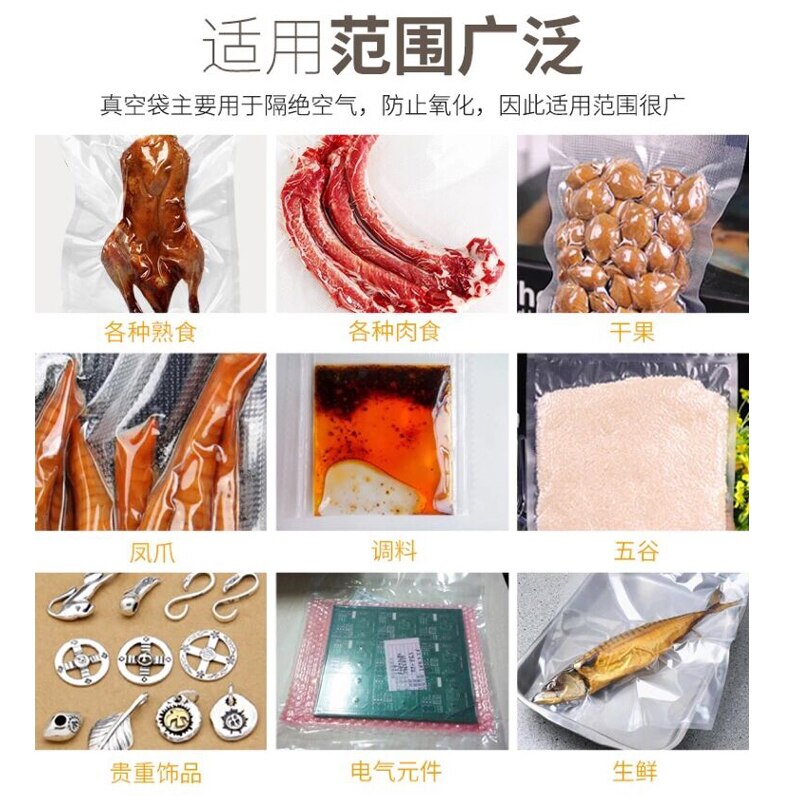 适用范围广泛

真空袋主要用于隔绝空气，防止氧化，因此适用范围很广

各种熟食

各种肉食

干果

凤爪

调料

五谷

贵重饰品

电气元件

生鲜