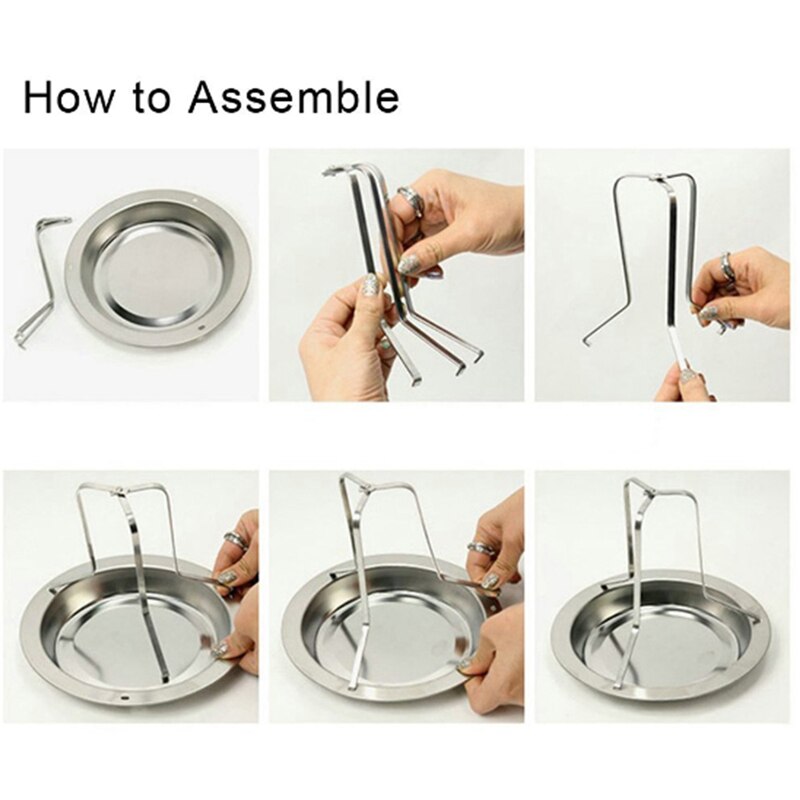 How to Assemble