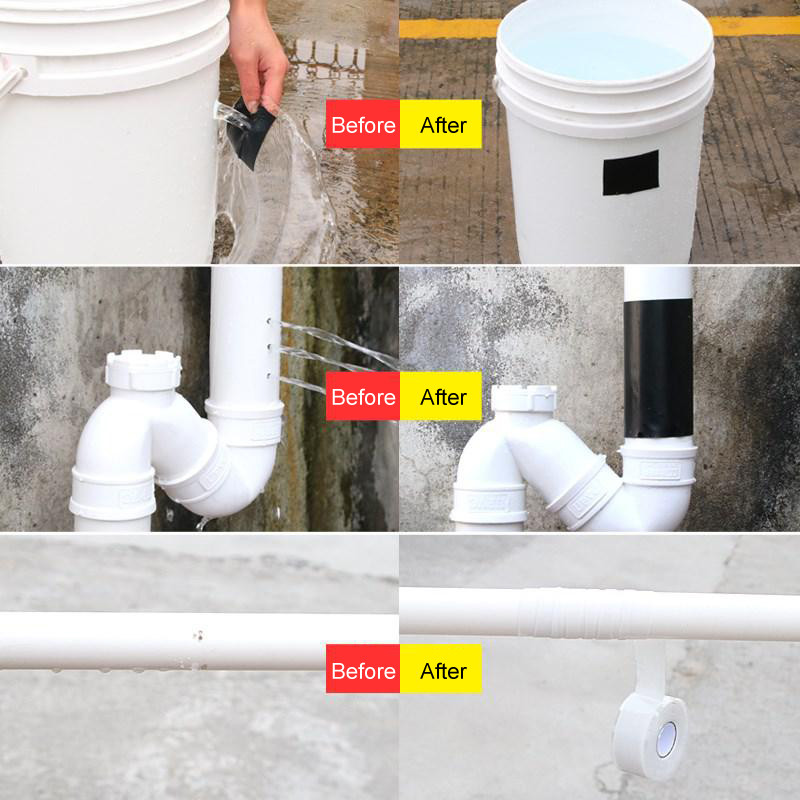 Before After

Before After

Before After