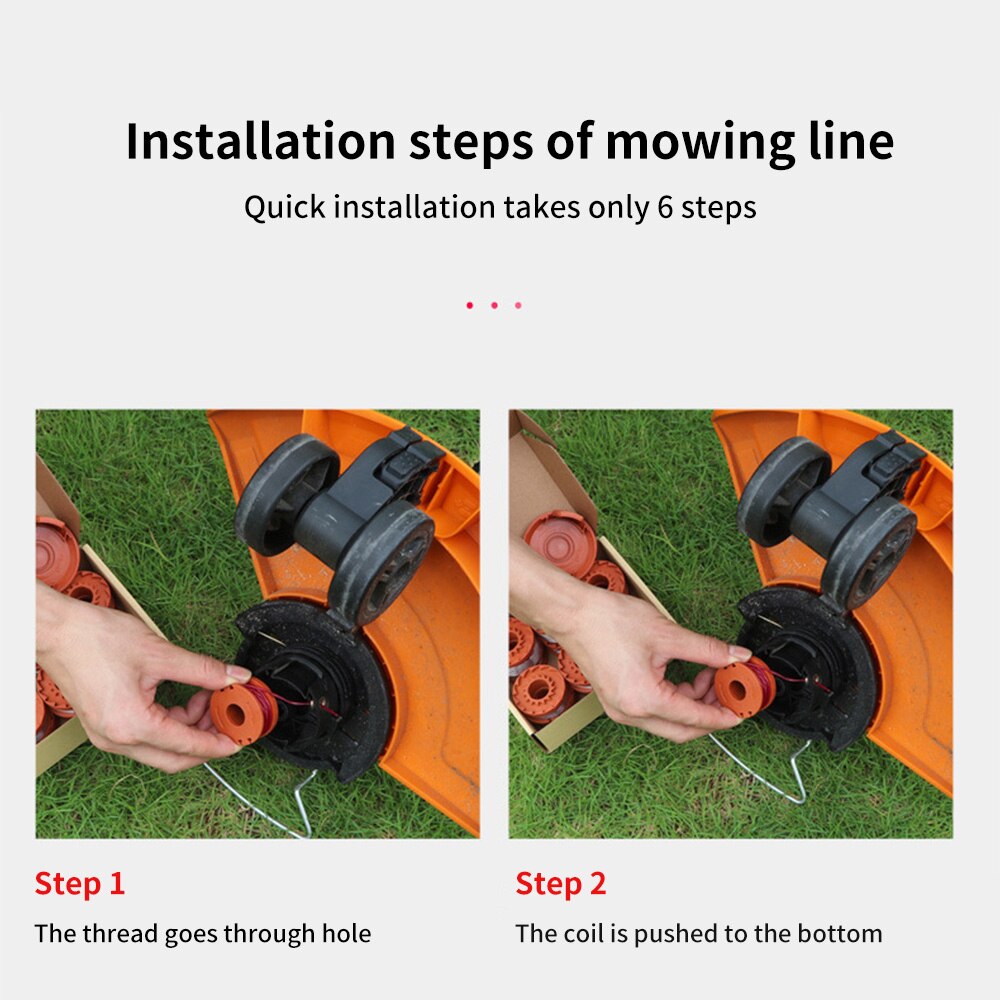 Installation steps of mowing line

Quick installation takes only 6 steps

Step 1

The thread goes through hole

Step 2

The coil is pushed to the bottom