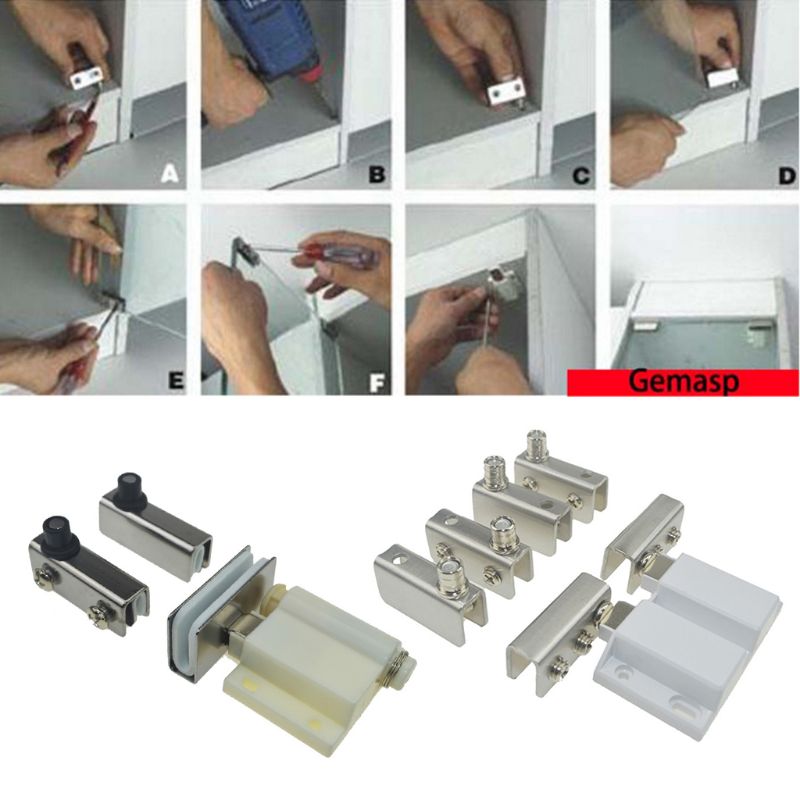 A
B
C
D
E
F
Gemasp