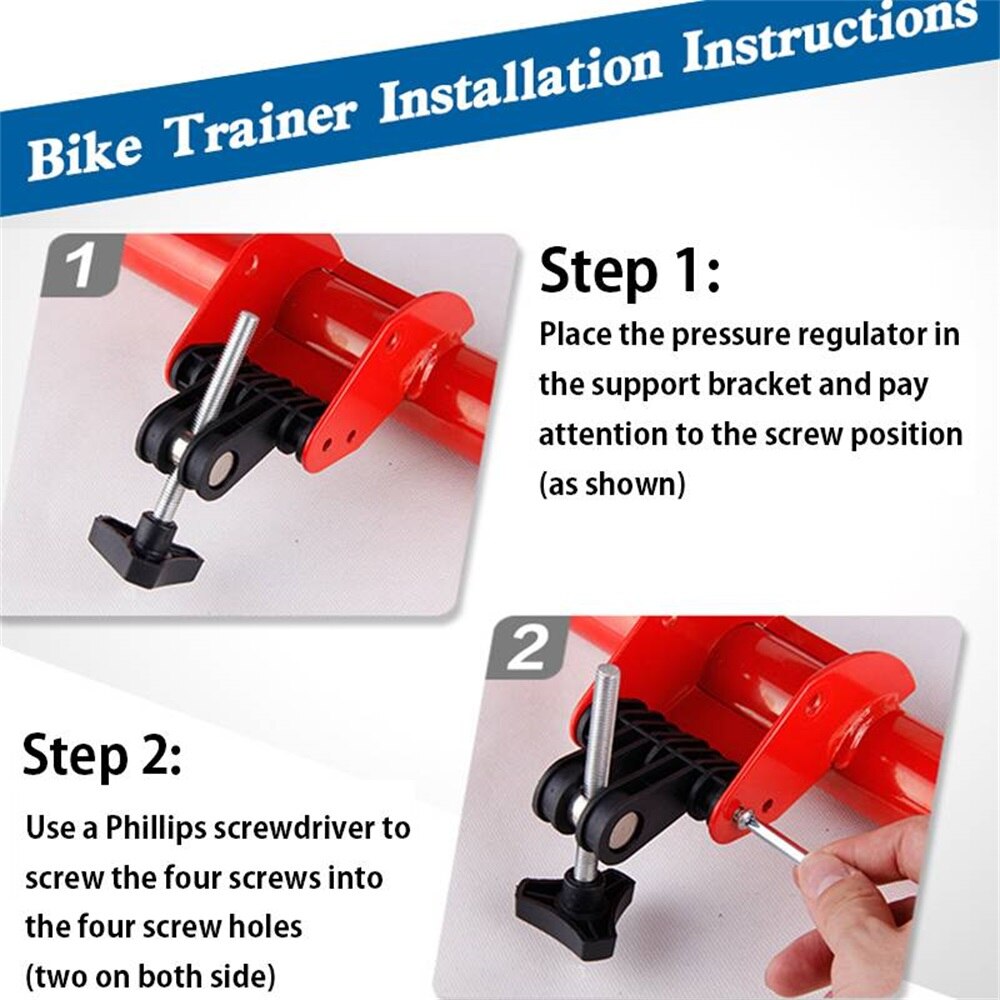 Bike Trainer Installation Instructions

1

Step 1:

Place the pressure regulator in the support bracket and pay attention to the screw position (as shown)

2

Step 2:

Use a Phillips screwdriver to screw the four screws into the four screw holes (two on both side)