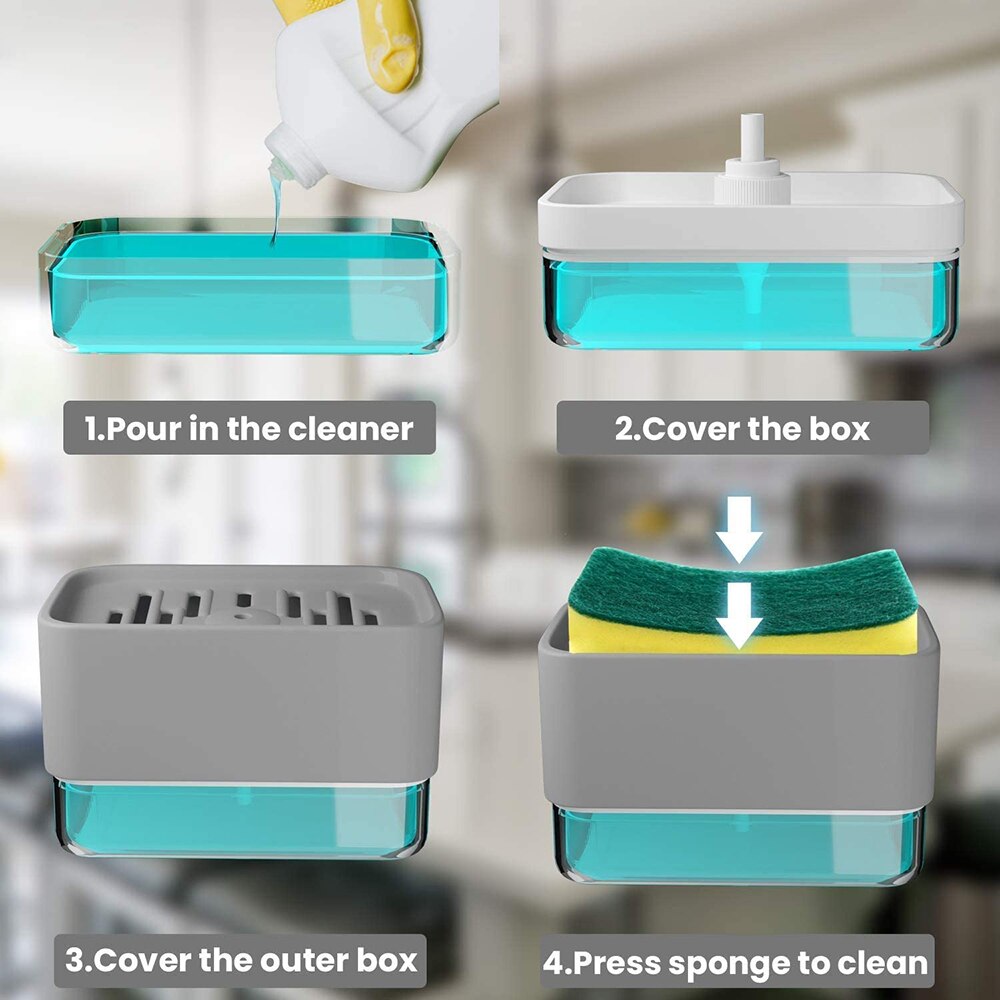 1.Pour in the cleaner

2.Cover the box

3.Cover the outer box

4.Press sponge to clean