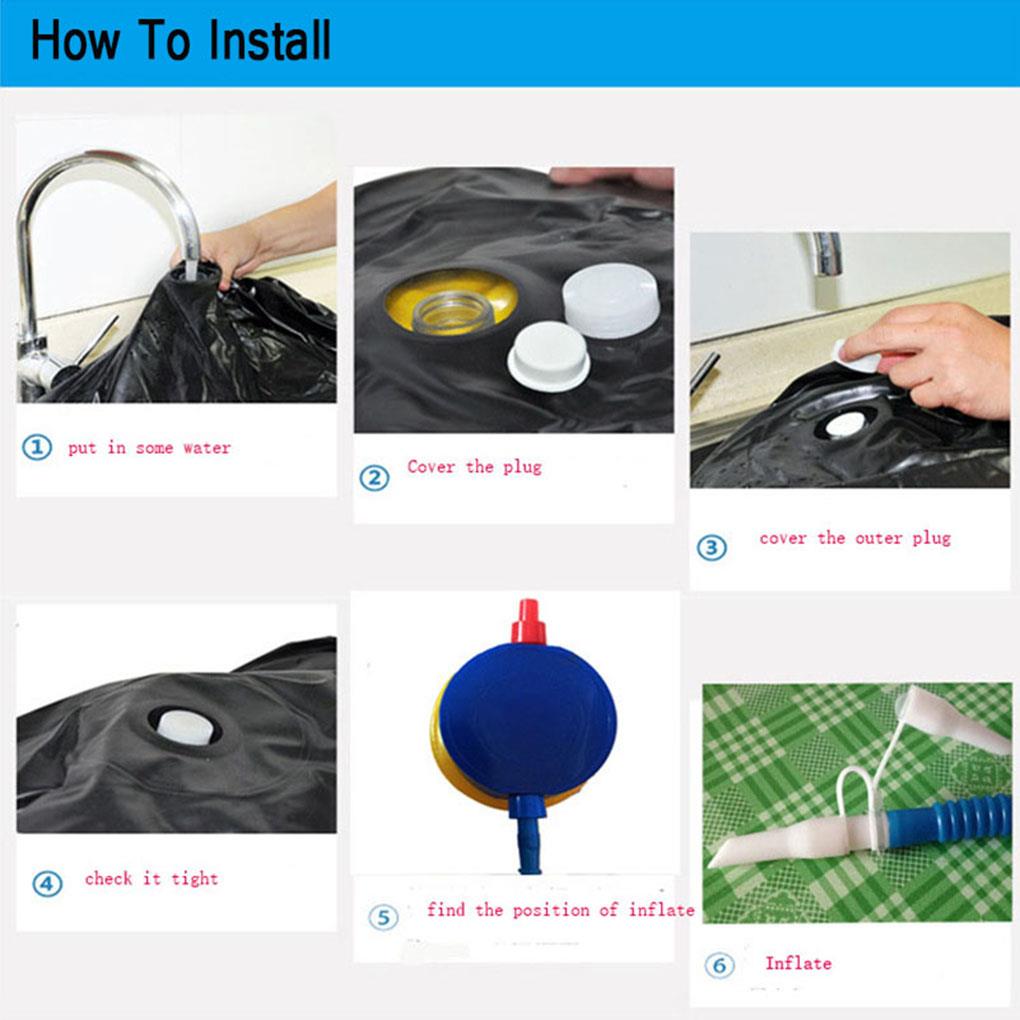 How To Install

① put in some water

② Cover the plug

③ cover the outer plug

④ check it tight

⑤ find the position of inflate

⑥ Inflate