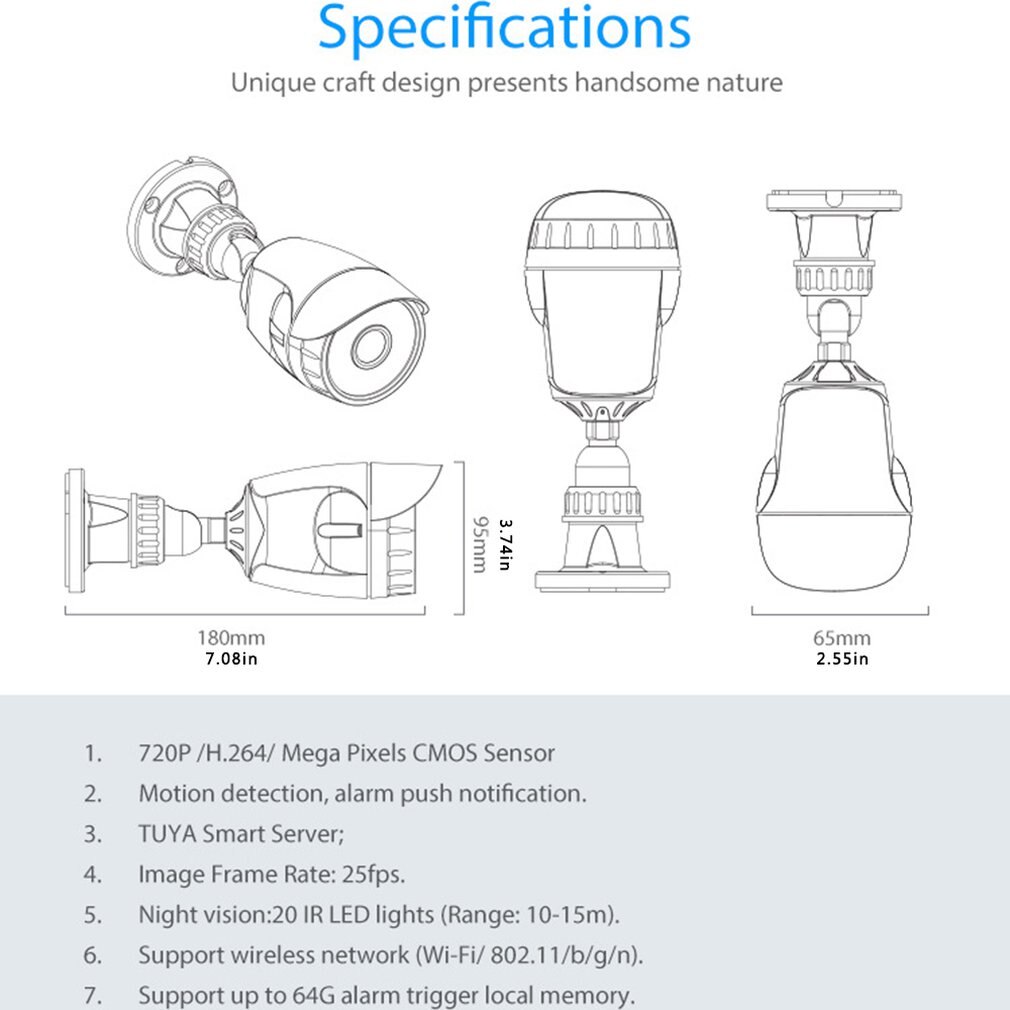 Specifications

Unique craft design presents handsome nature

95mm
3.74in

180mm
7.08in

65mm
2.55in

1. 720P /H.264/ Mega Pixels CMOS Sensor
2. Motion detection, alarm push notification.
3. TUYA Smart Server;
4. Image Frame Rate: 25fps.
5. Night vision:20 IR LED lights (Range: 10-15m).
6. Support wireless network (Wi-Fi/ 802.11/b/g/n).
7. Support up to 64G alarm trigger local memory.