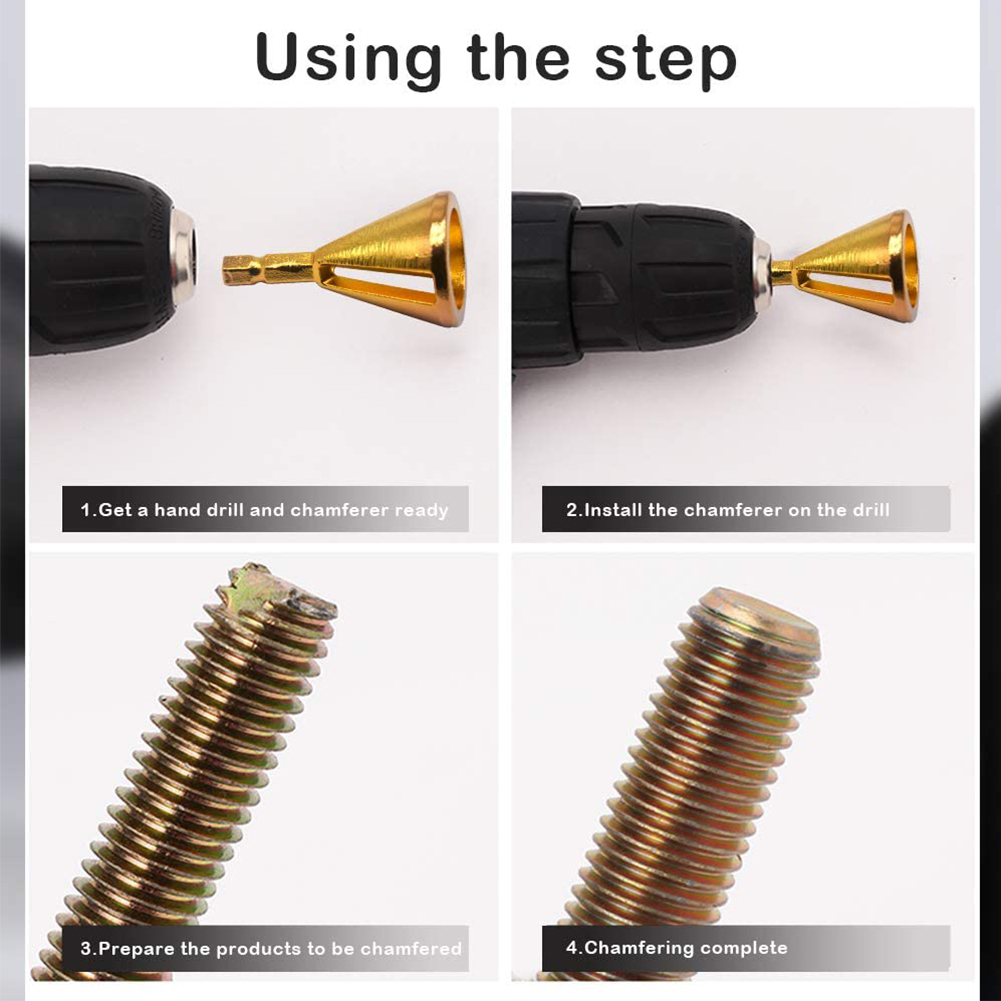 Using the step

1.Get a hand drill and chamferer ready

2.Install the chamferer on the drill

3.Prepare the products to be chamfered

4.Chamfering complete