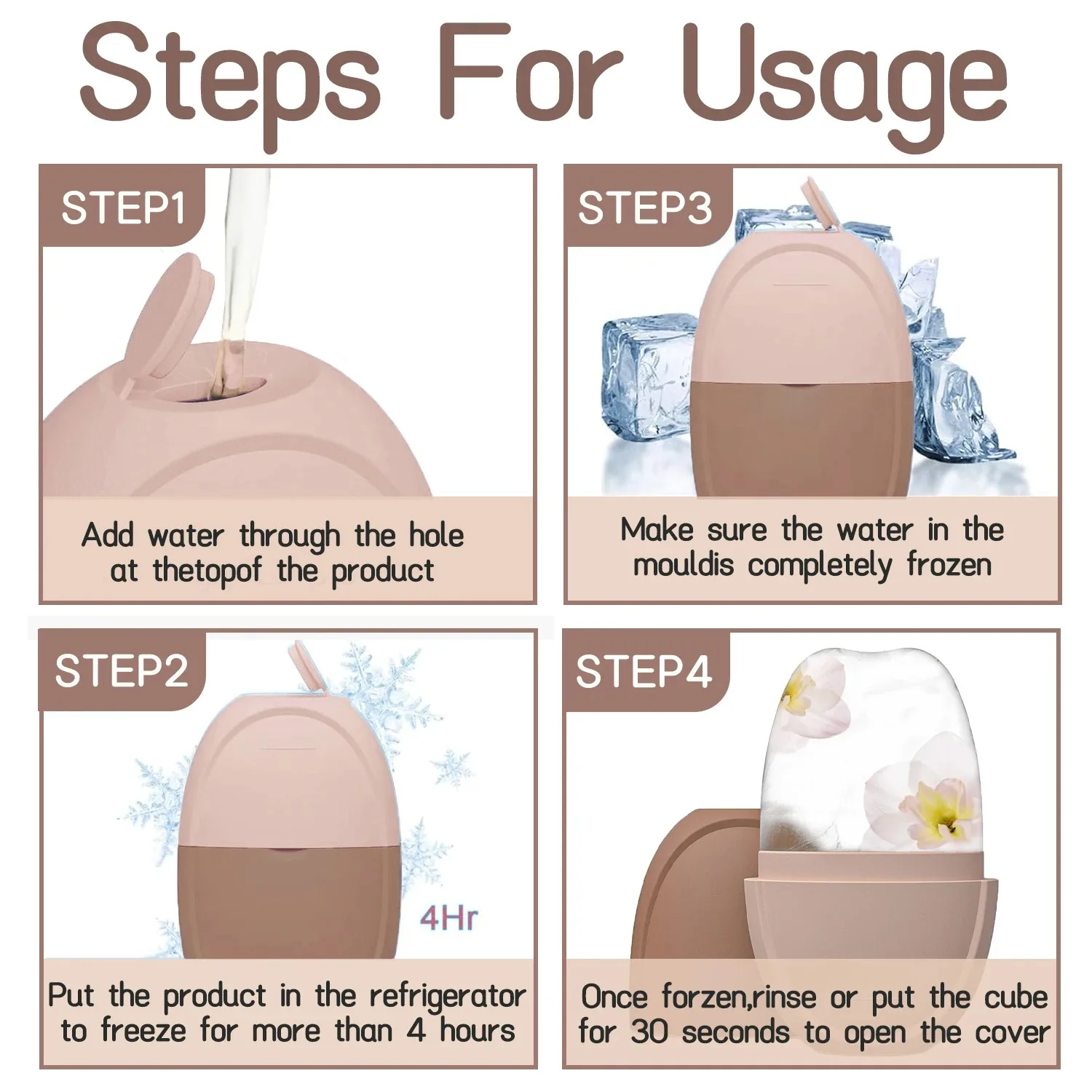 Steps For Usage

STEP1

Add water through the hole at thetopof the product

STEP3

Make sure the water in the mouldis completely frozen

STEP2

4Hr

Put the product in the refrigerator to freeze for more than 4 hours

STEP4

Once forzen,rinse or put the cube for 30 seconds to open the cover