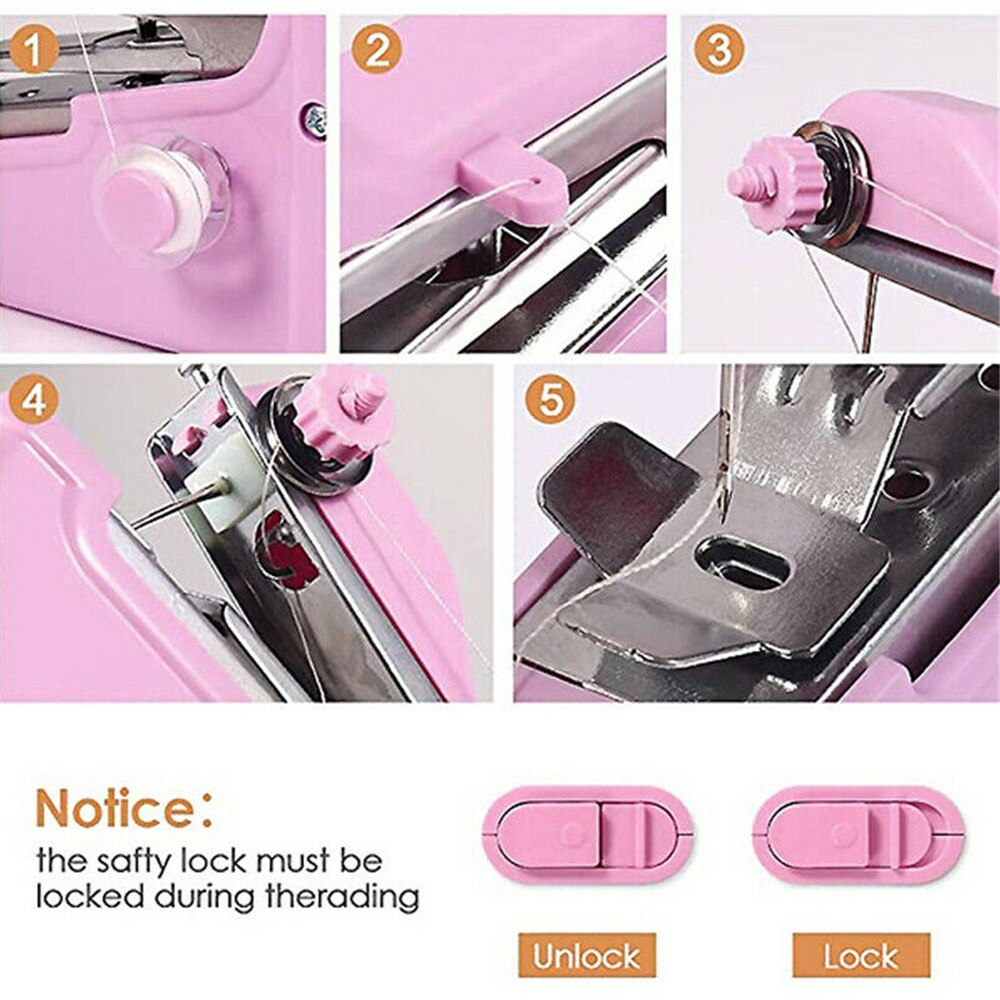 1

2

3

4

5

Notice:
the safty lock must be locked during therading

Unlock

Lock