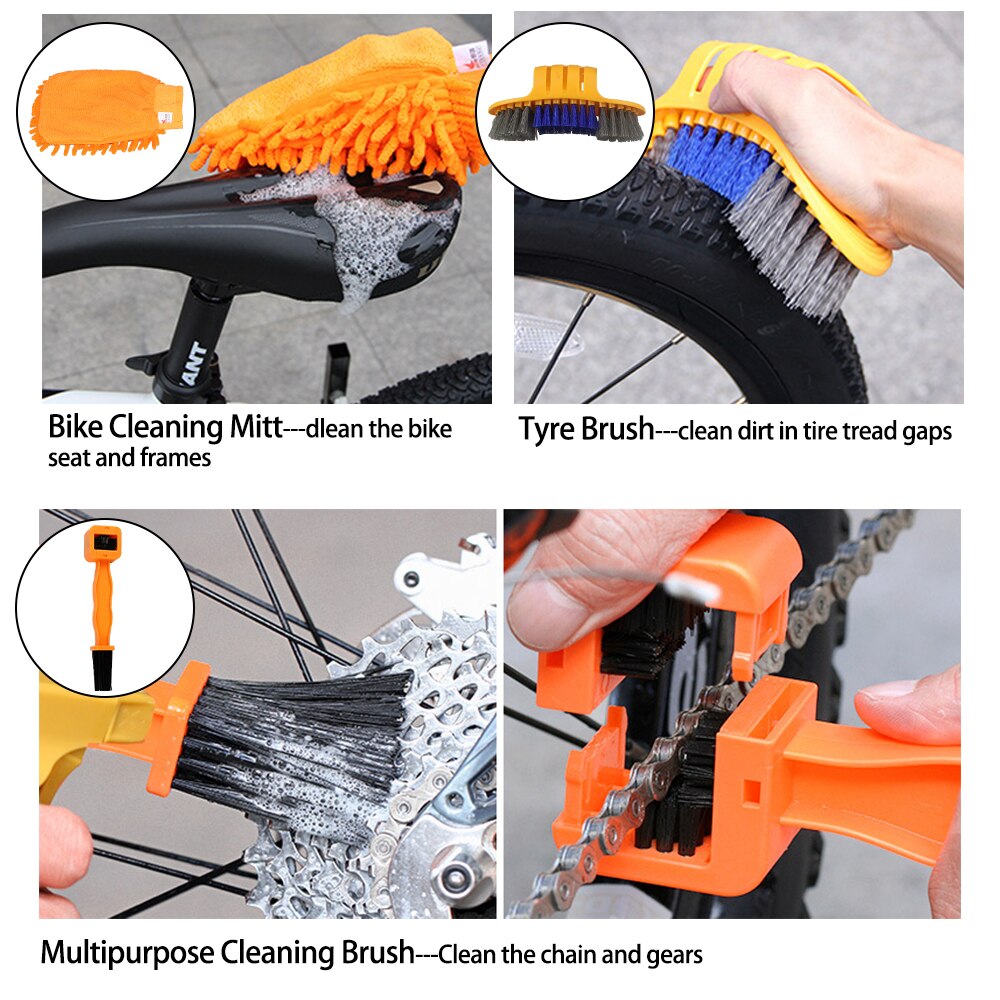 ANT

Bike Cleaning Mitt---dlean the bike seat and frames

Tyre Brush---clean dirt in tire tread gaps

Multipurpose Cleaning Brush---Clean the chain and gears