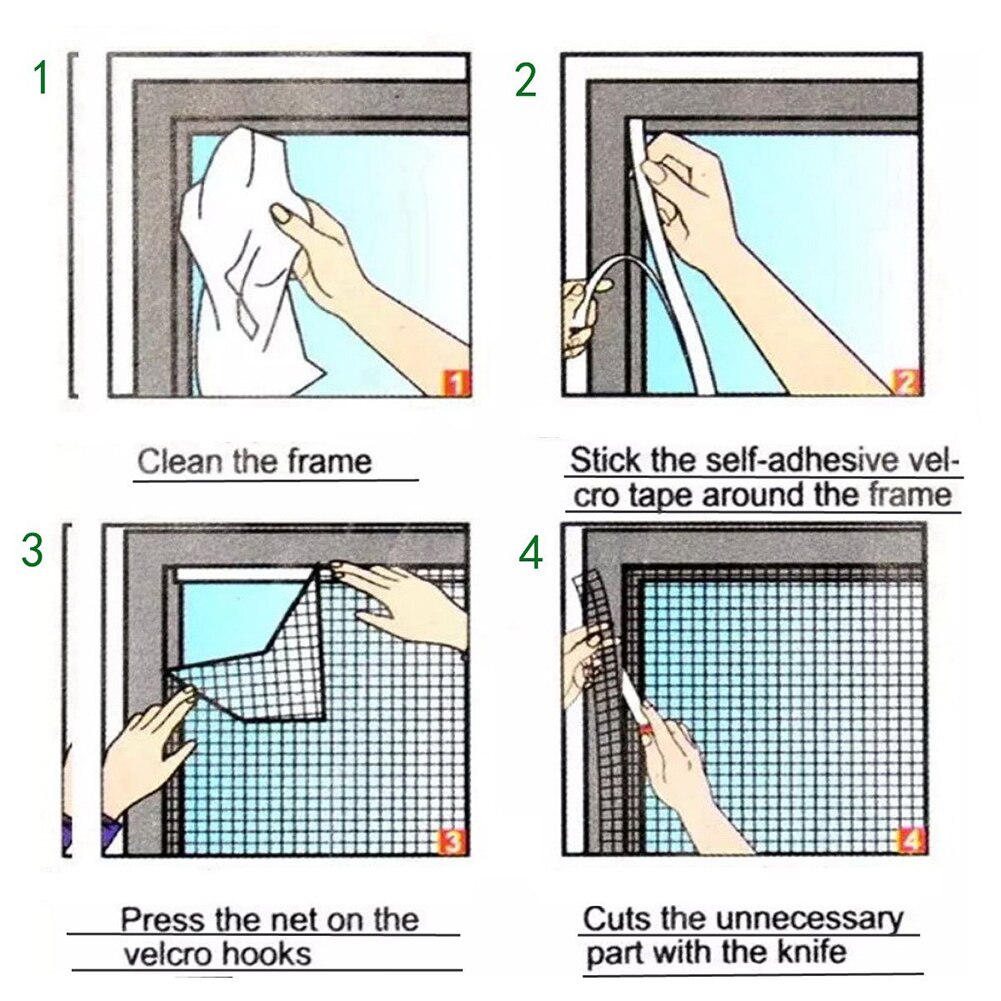 1

1

Clean the frame

2

2

Stick the self-adhesive velcro tape around the frame

3

3

Press the net on the velcro hooks

4

4

Cuts the unnecessary part with the knife