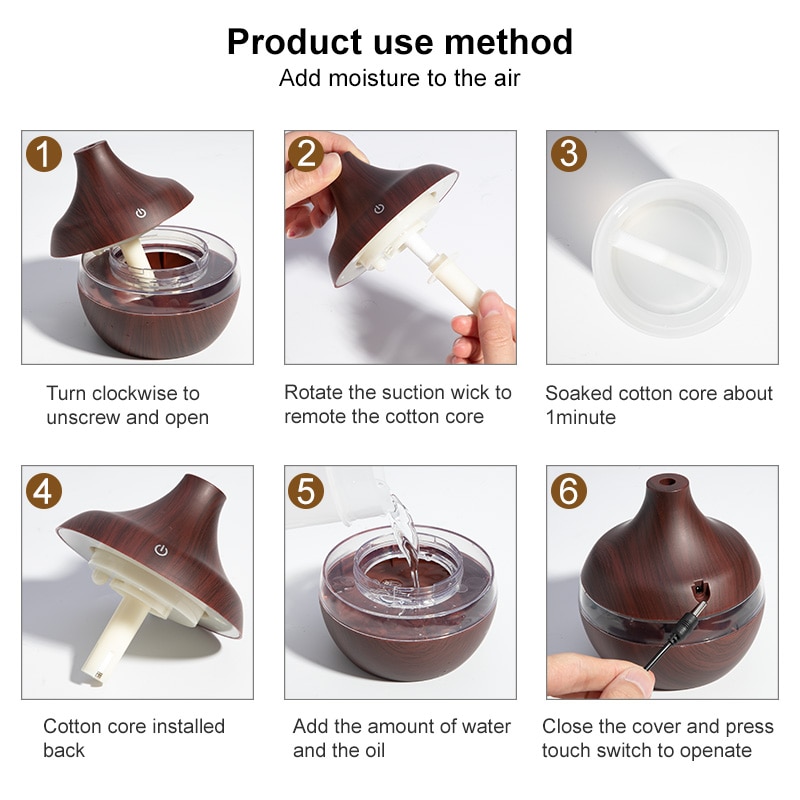 Product use method
Add moisture to the air

1
Turn clockwise to unscrew and open

2
Rotate the suction wick to remote the cotton core

3
Soaked cotton core about 1minute

4
Cotton core installed back

5
Add the amount of water and the oil

6
Close the cover and press touch switch to openate