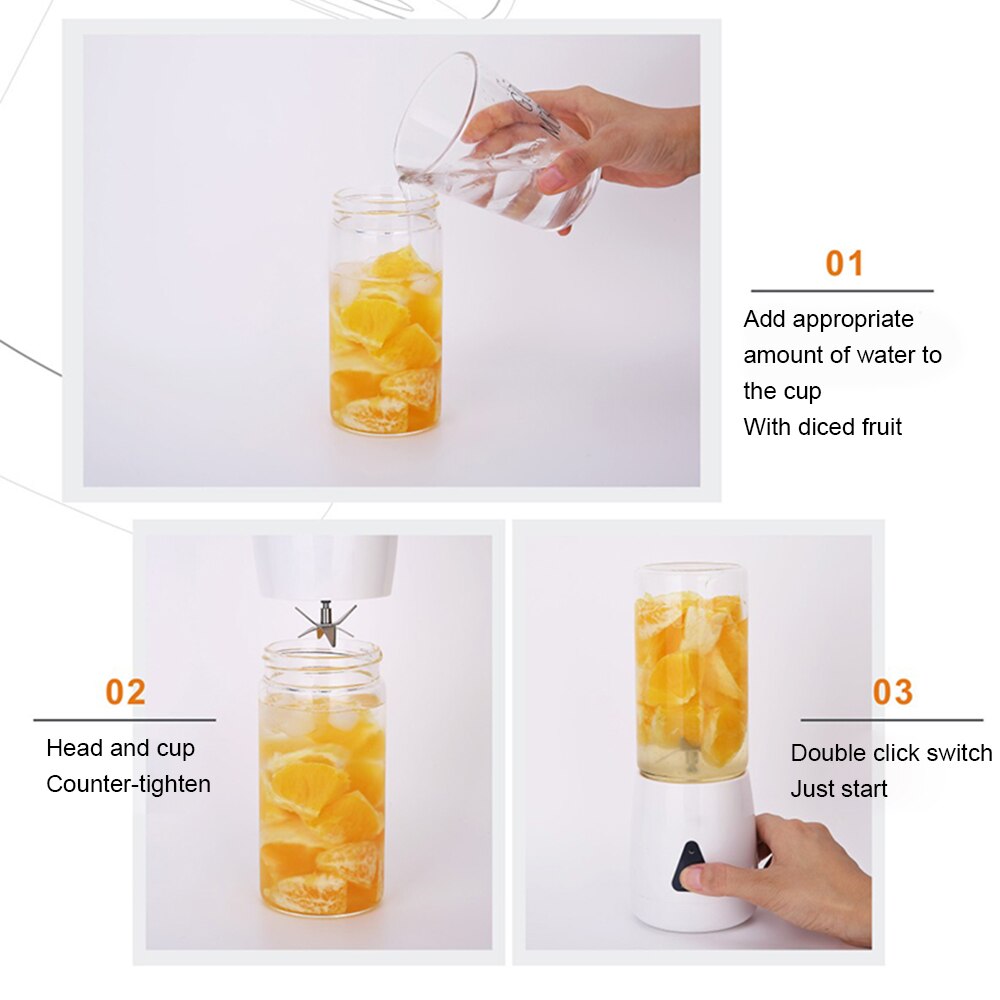 01

Add appropriate amount of water to the cup
With diced fruit

02

Head and cup
Counter-tighten

03

Double click switch
Just start