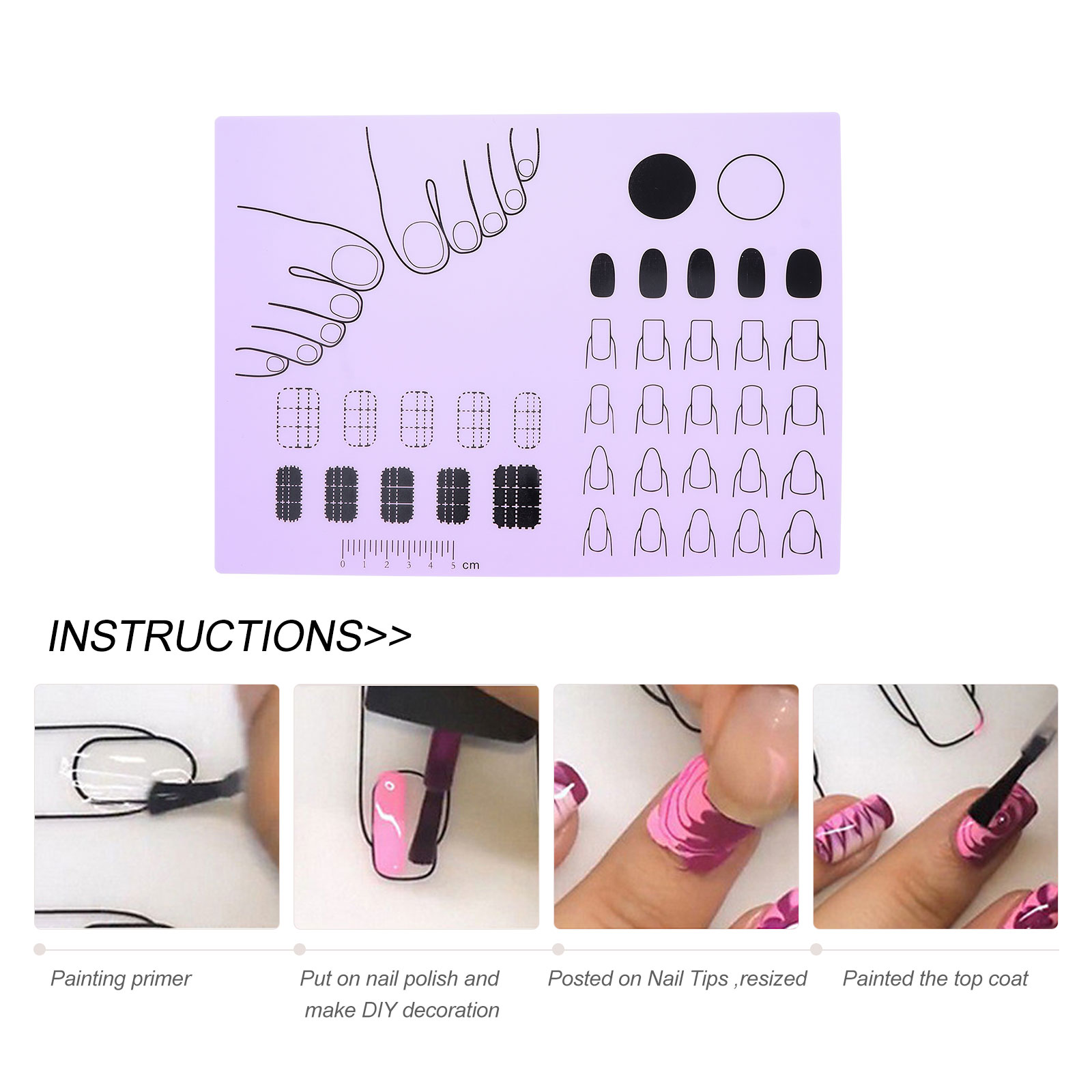 0 1 2 3 4 5 cm

INSTRUCTIONS>>

Painting primer

Put on nail polish and make DIY decoration

Posted on Nail Tips ,resized

Painted the top coat