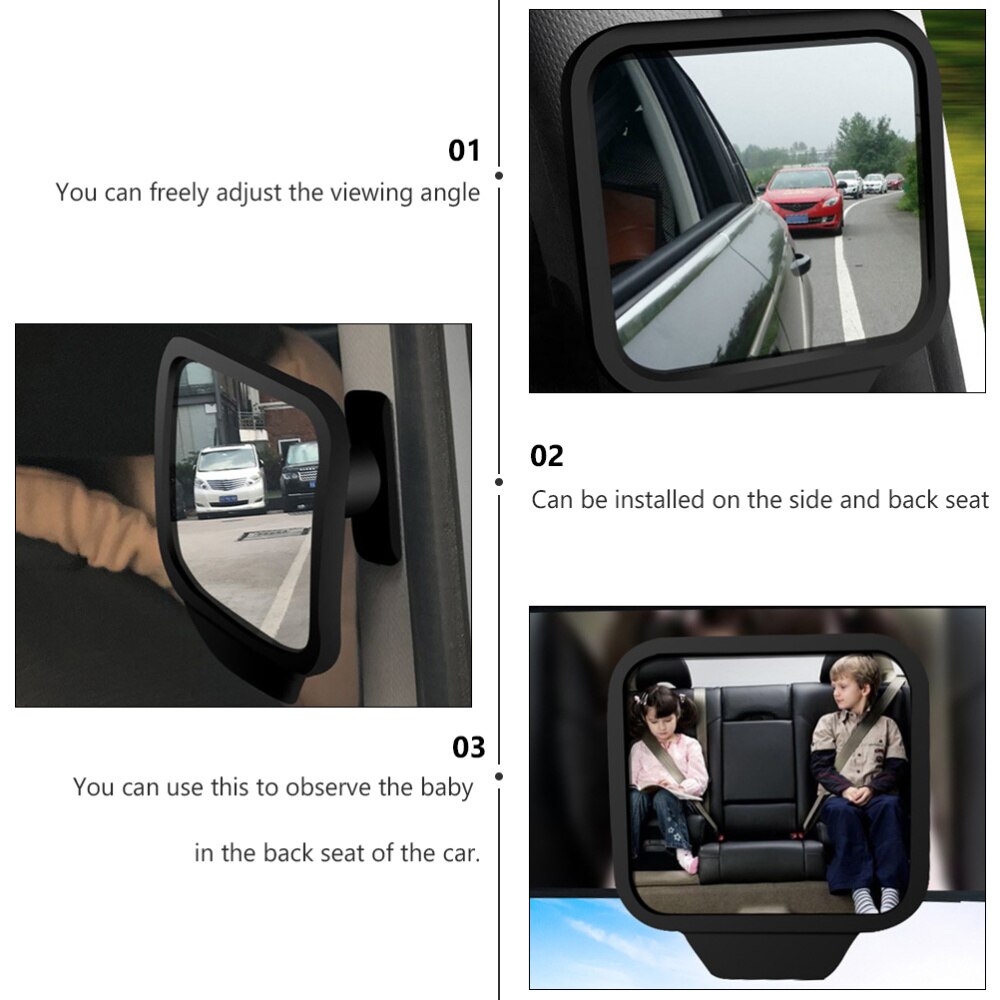 01
You can freely adjust the viewing angle

02
Can be installed on the side and back seat

03
You can use this to observe the baby

in the back seat of the car.