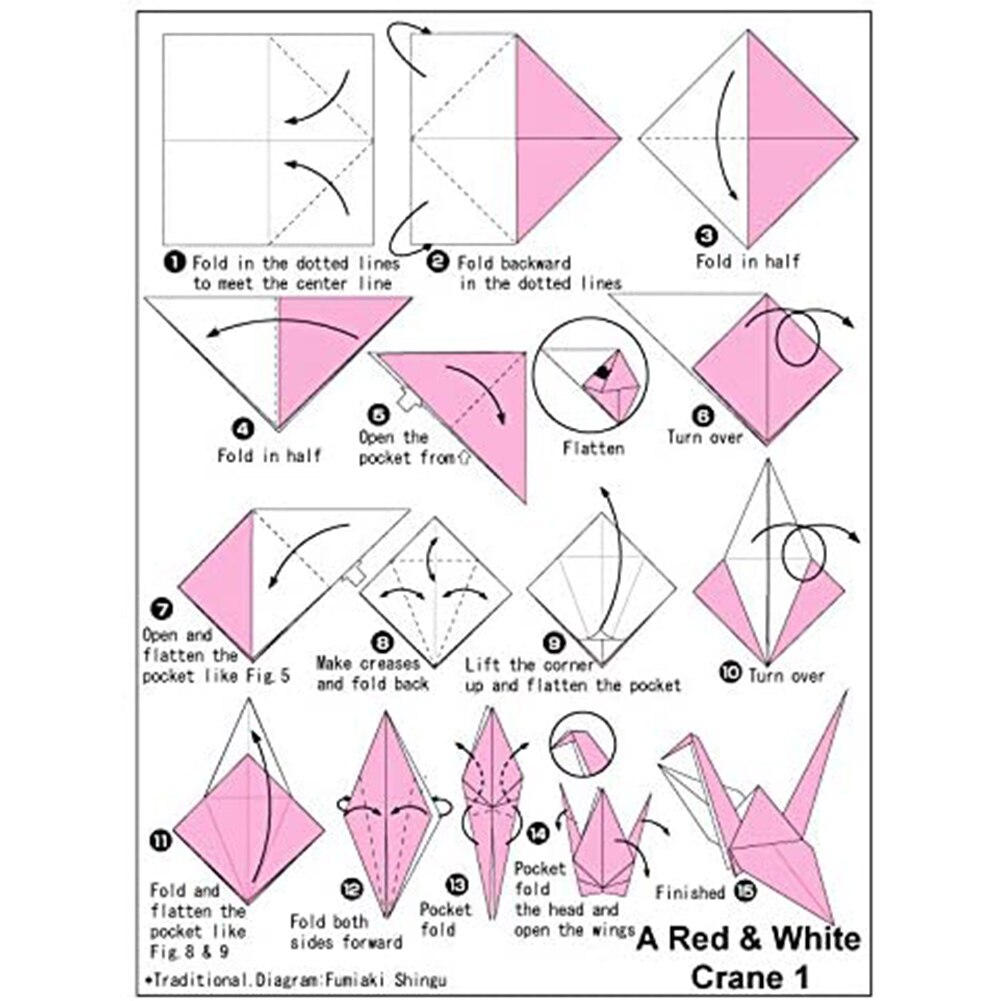 ❶ Fold in the dotted lines to meet the center line

❷ Fold backward in the dotted lines

❸ Fold in half

❹ Fold in half

❺ Open the pocket from⇧

Flatten

❻ Turn over

❼ Open and flatten the pocket like Fig.5

❽ Make creases and fold back

❾ Lift the corner up and flatten the pocket

❿ Turn over

⓫ Fold and flatten the pocket like Fig.8 & 9

⓬ Fold both sides forward

⓭ Pocket fold

⓮ Pocket fold the head and open the wings

Finished ⓯

A Red & White Crane 1

•Traditional.Diagram:Fumiaki Shingu