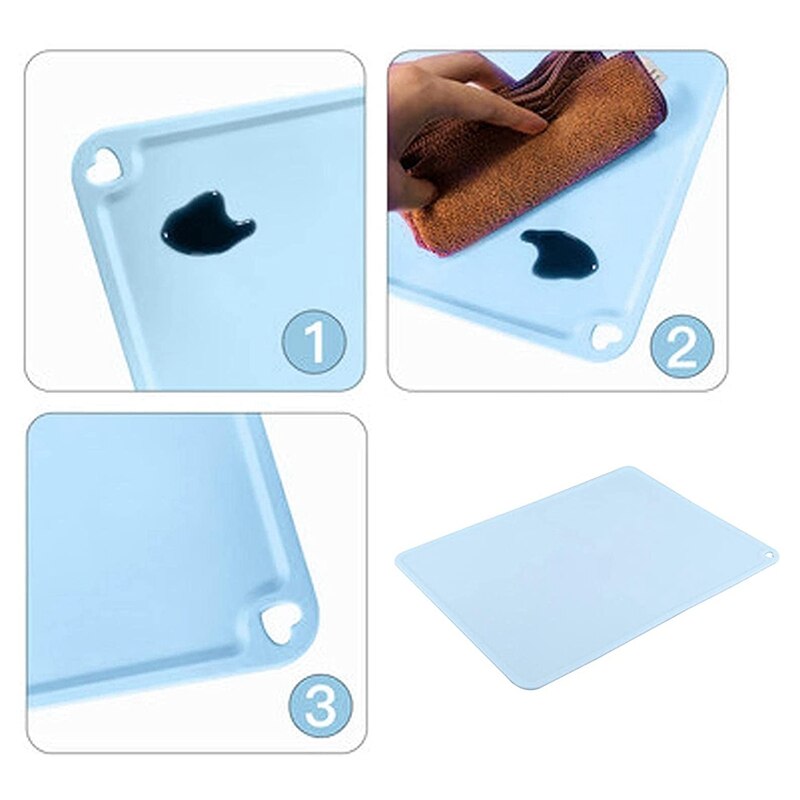 1

2

3