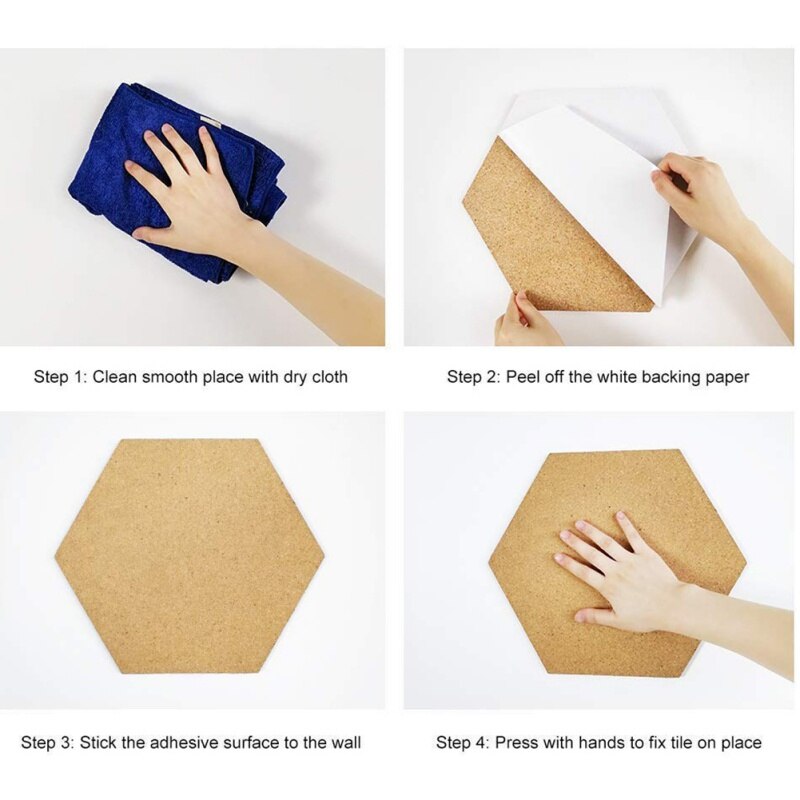 Step 1: Clean smooth place with dry cloth

Step 2: Peel off the white backing paper

Step 3: Stick the adhesive surface to the wall

Step 4: Press with hands to fix tile on place