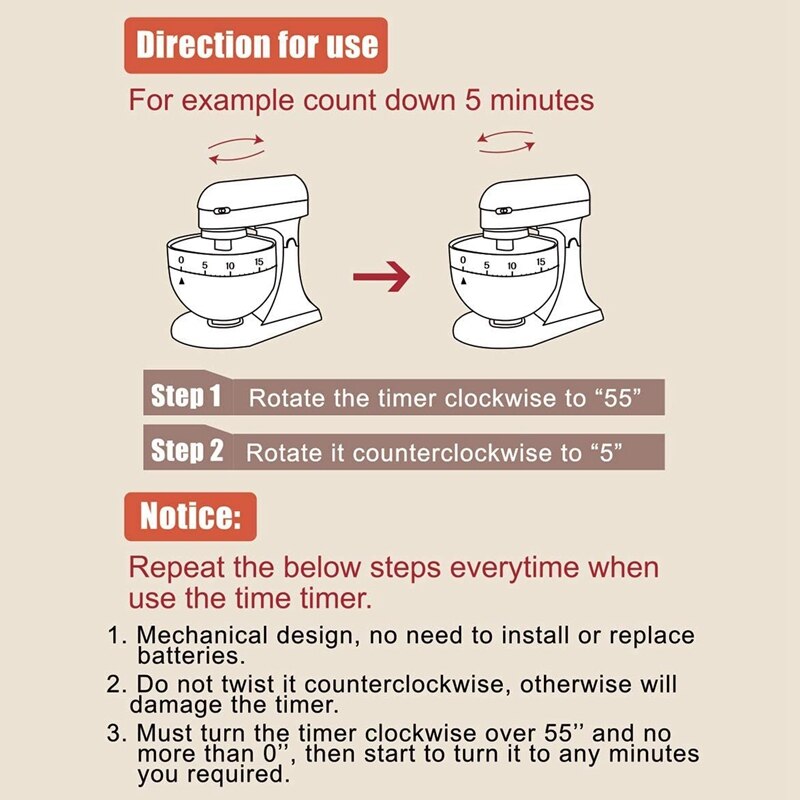 Direction for use

For example count down 5 minutes

0 5 10 15

0 5 10 15

Step 1 Rotate the timer clockwise to “55”

Step 2 Rotate it counterclockwise to “5”

Notice:

Repeat the below steps everytime when use the time timer.

1. Mechanical design, no need to install or replace batteries.
2. Do not twist it counterclockwise, otherwise will damage the timer.
3. Must turn the timer clockwise over 55’’ and no more than 0’’, then start to turn it to any minutes you required.