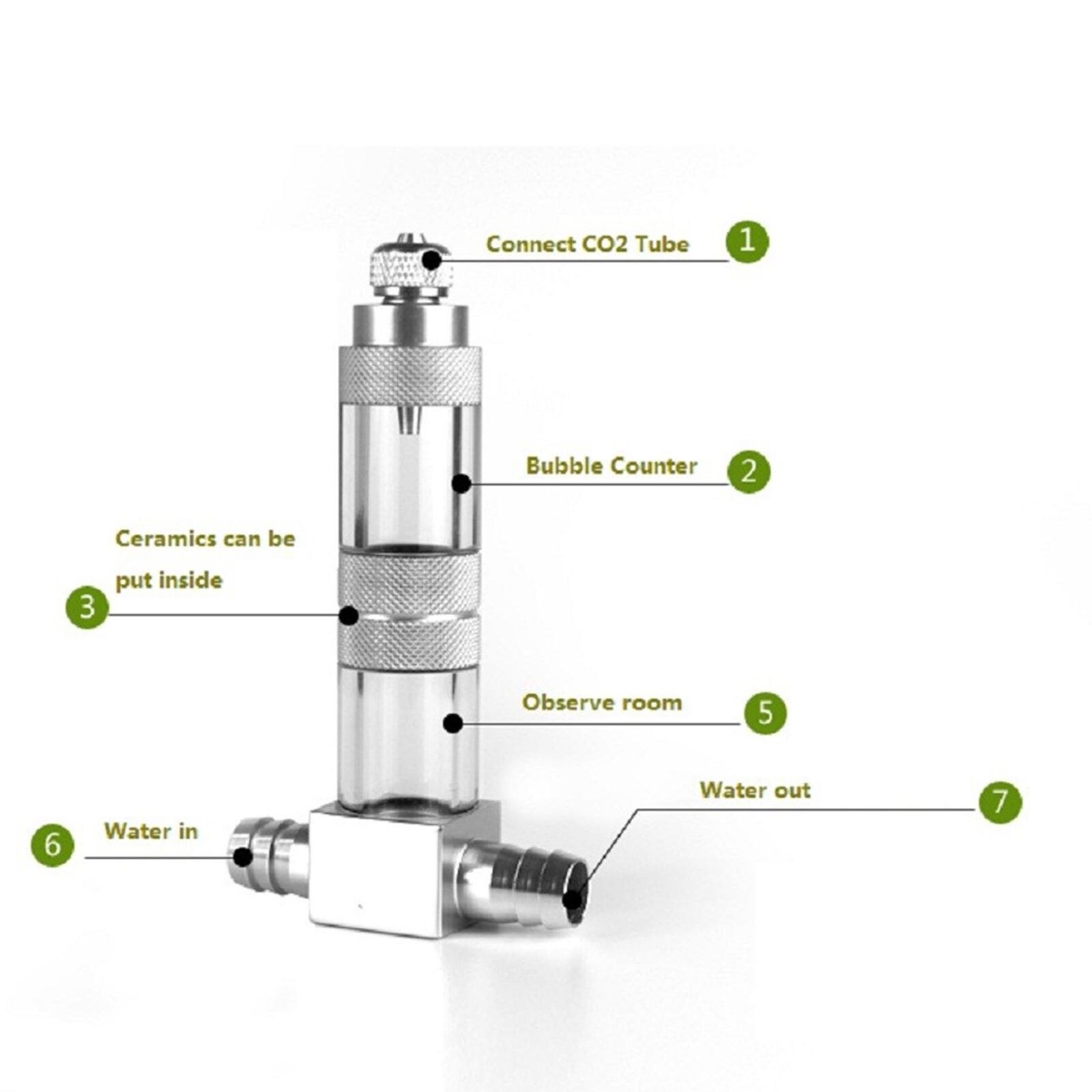 Connect CO2 Tube 1

Bubble Counter 2

Ceramics can be put inside

3

Observe room 5

Water out 7

6 Water in