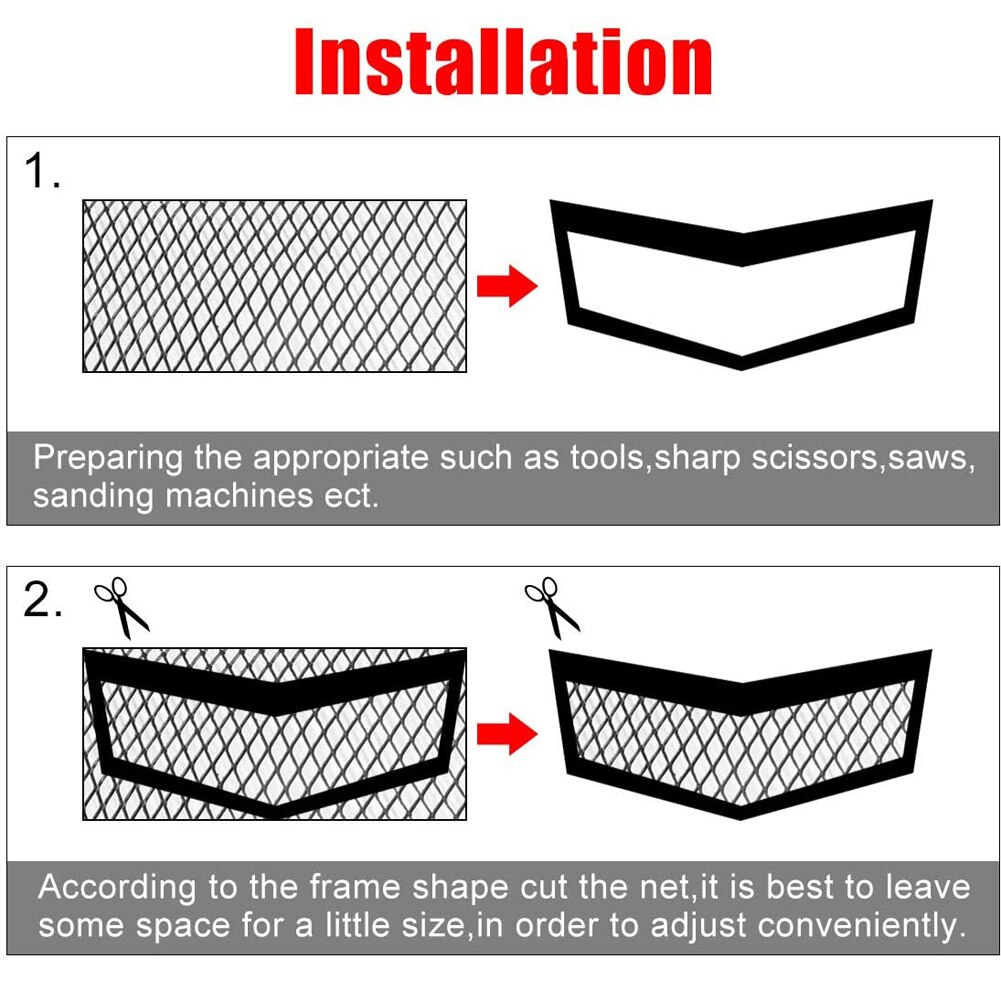 Installation

1.

Preparing the appropriate such as tools,sharp scissors,saws, sanding machines ect.

2.

According to the frame shape cut the net,it is best to leave some space for a little size,in order to adjust conveniently.