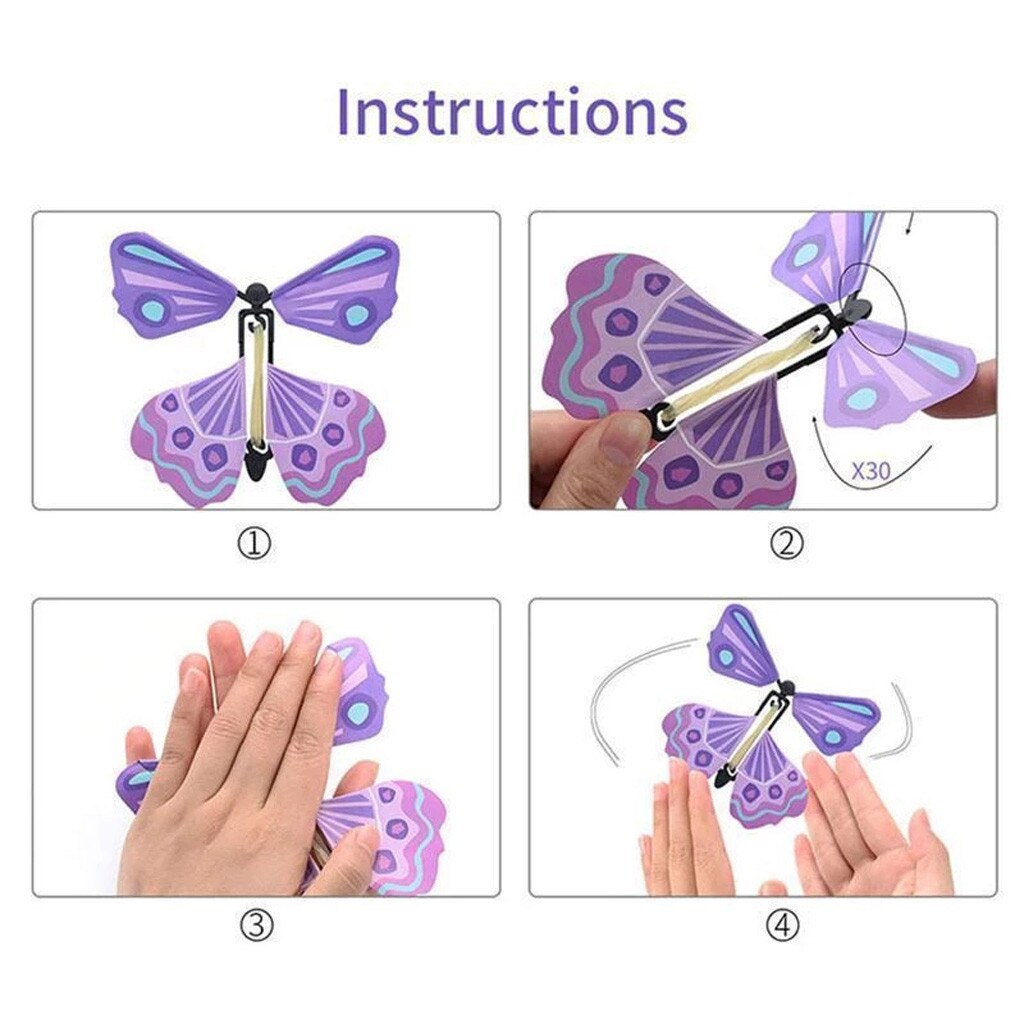 Instructions

①

X30

②

③

④