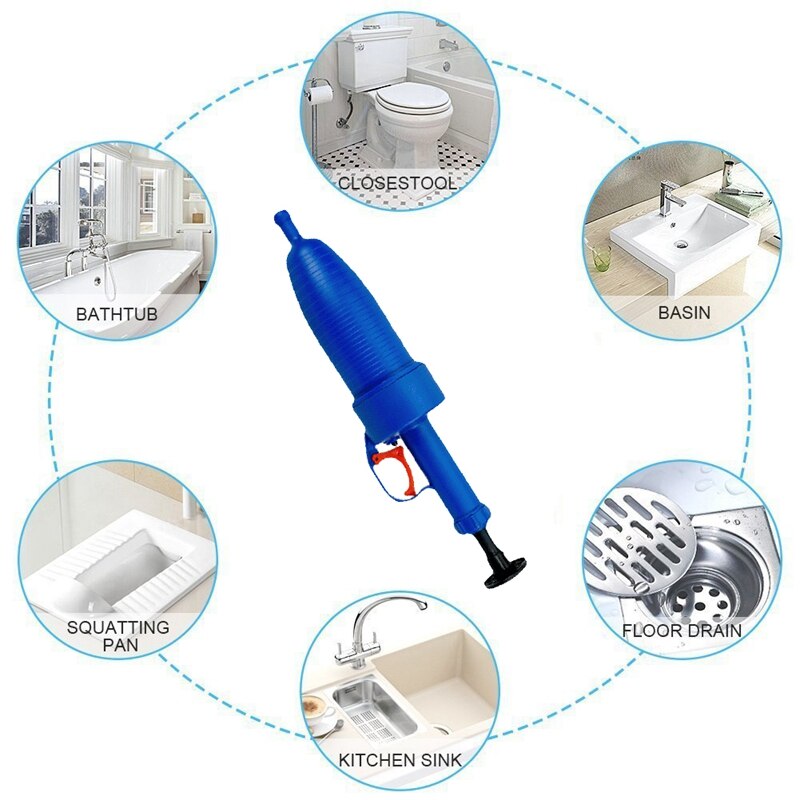 CLOSESTOOL

BATHTUB

BASIN

SQUATTING PAN

FLOOR DRAIN

KITCHEN SINK