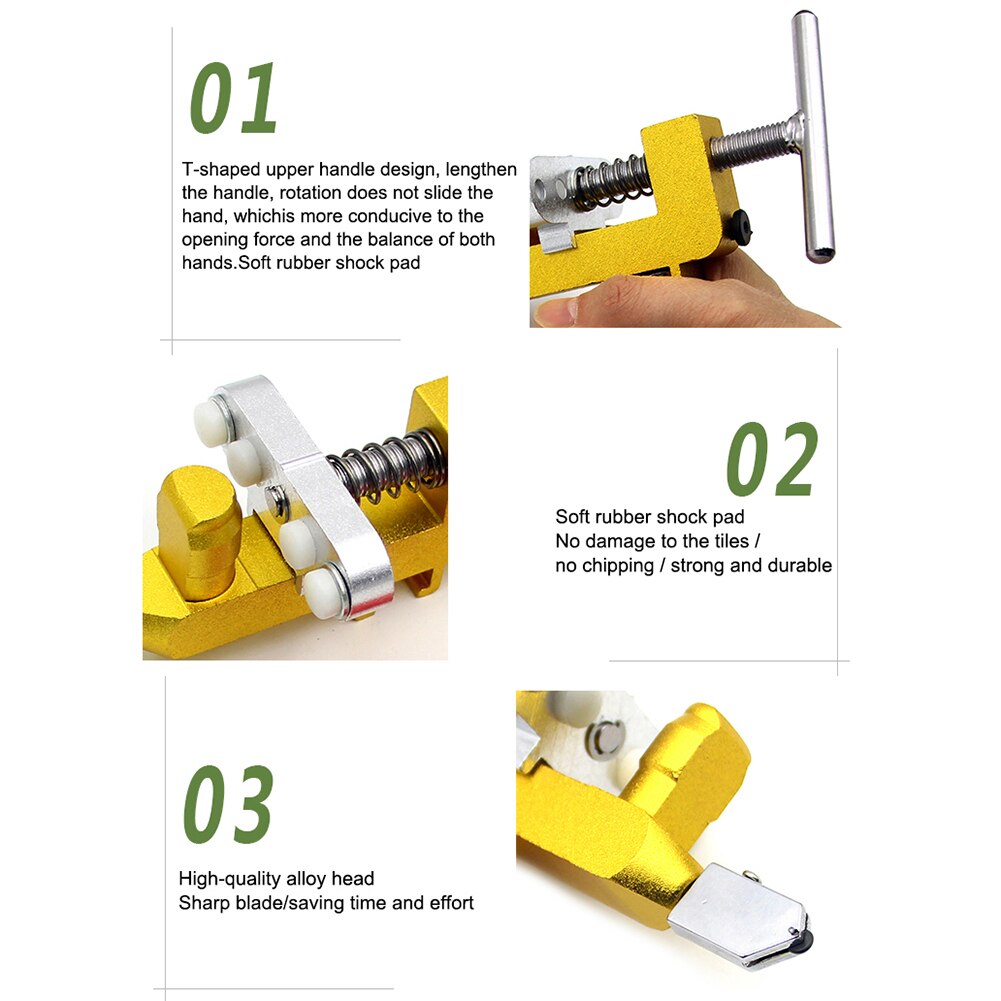 01

T-shaped upper handle design, lengthen the handle, rotation does not slide the hand, whichis more conducive to the opening force and the balance of both hands.Soft rubber shock pad

02

Soft rubber shock pad
No damage to the tiles /
no chipping / strong and durable

03

High-quality alloy head
Sharp blade/saving time and effort