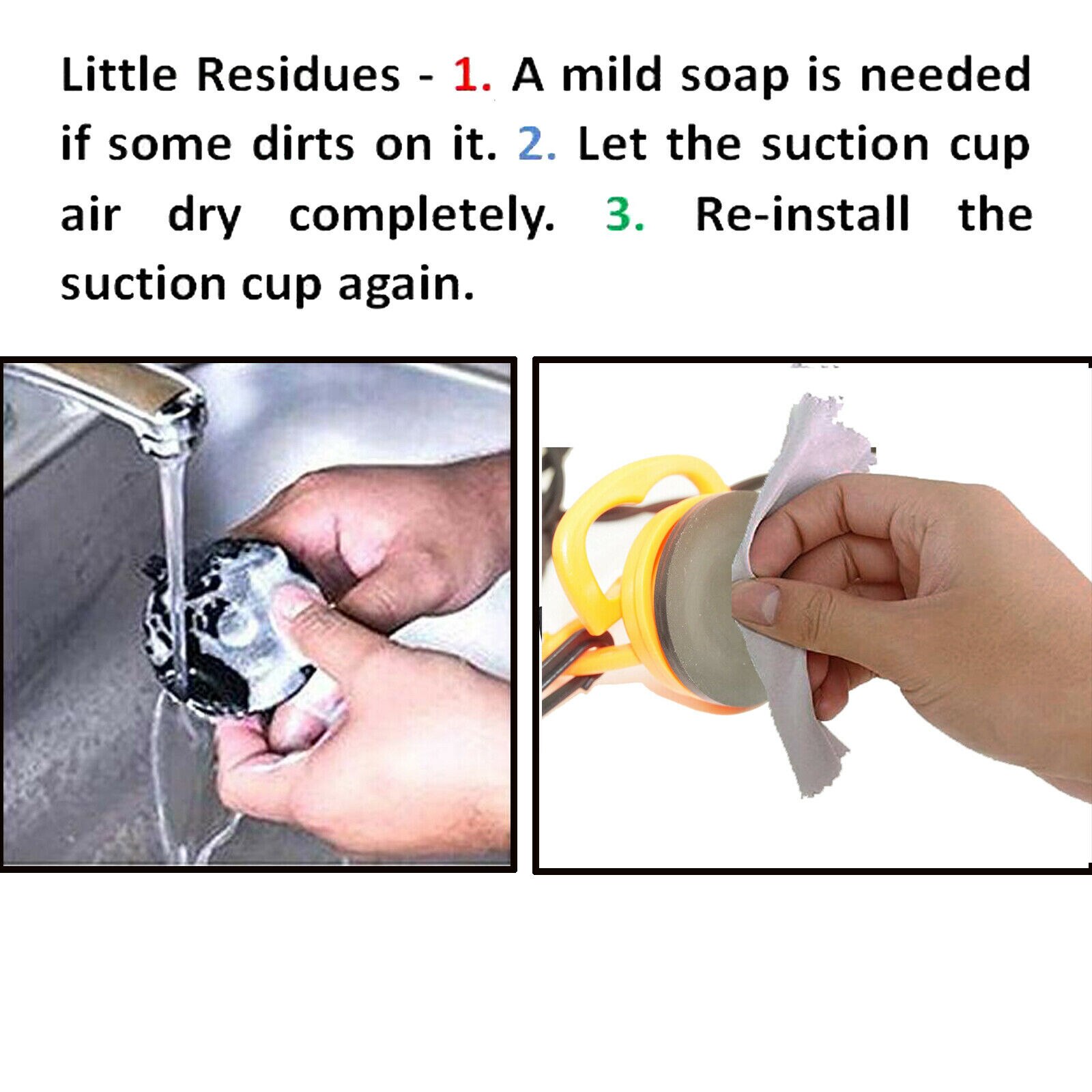 Little Residues - 1. A mild soap is needed if some dirts on it. 2. Let the suction cup air dry completely. 3. Re-install the suction cup again.