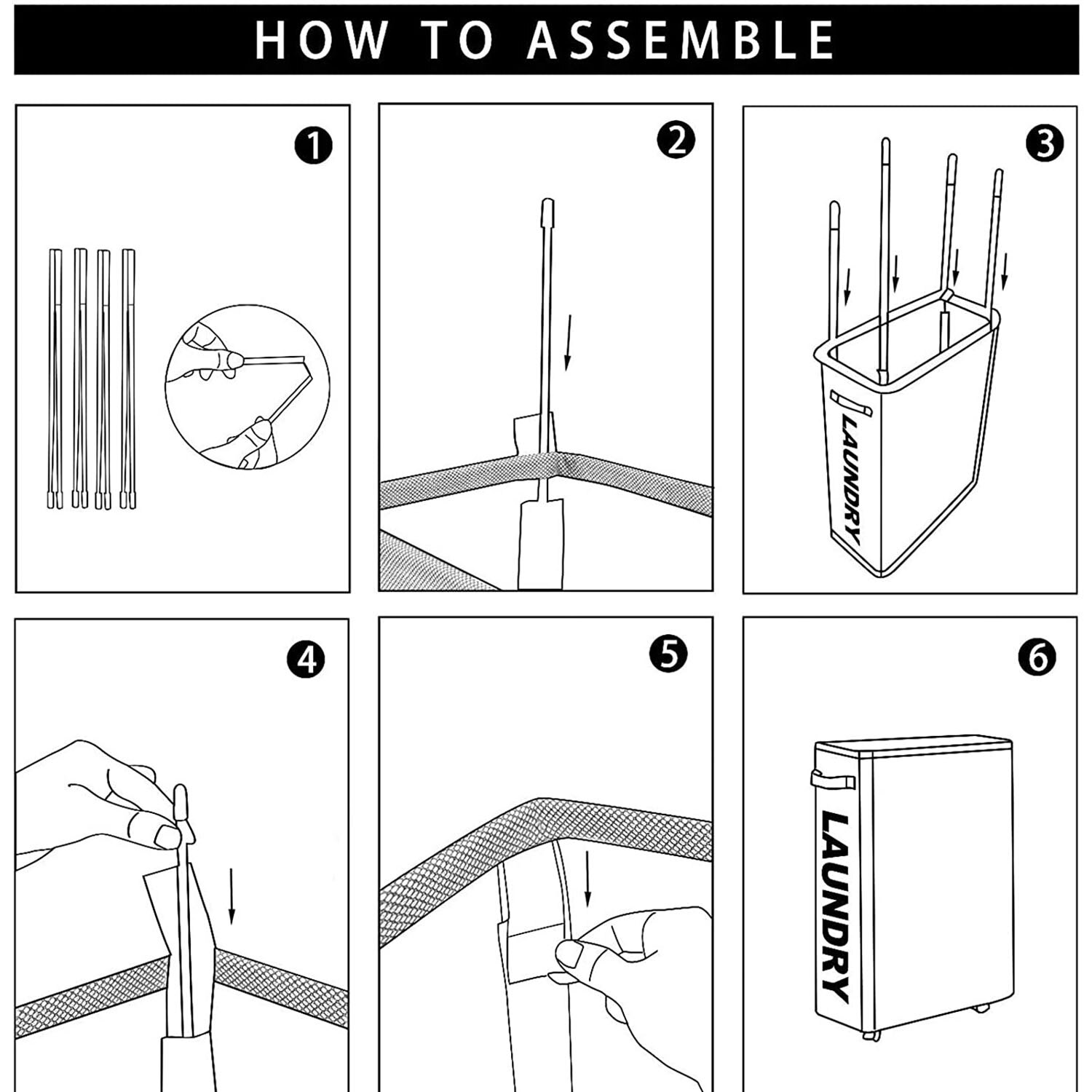 HOW TO ASSEMBLE

1

2

3

LAUNDRY

4

5

6

LAUNDRY