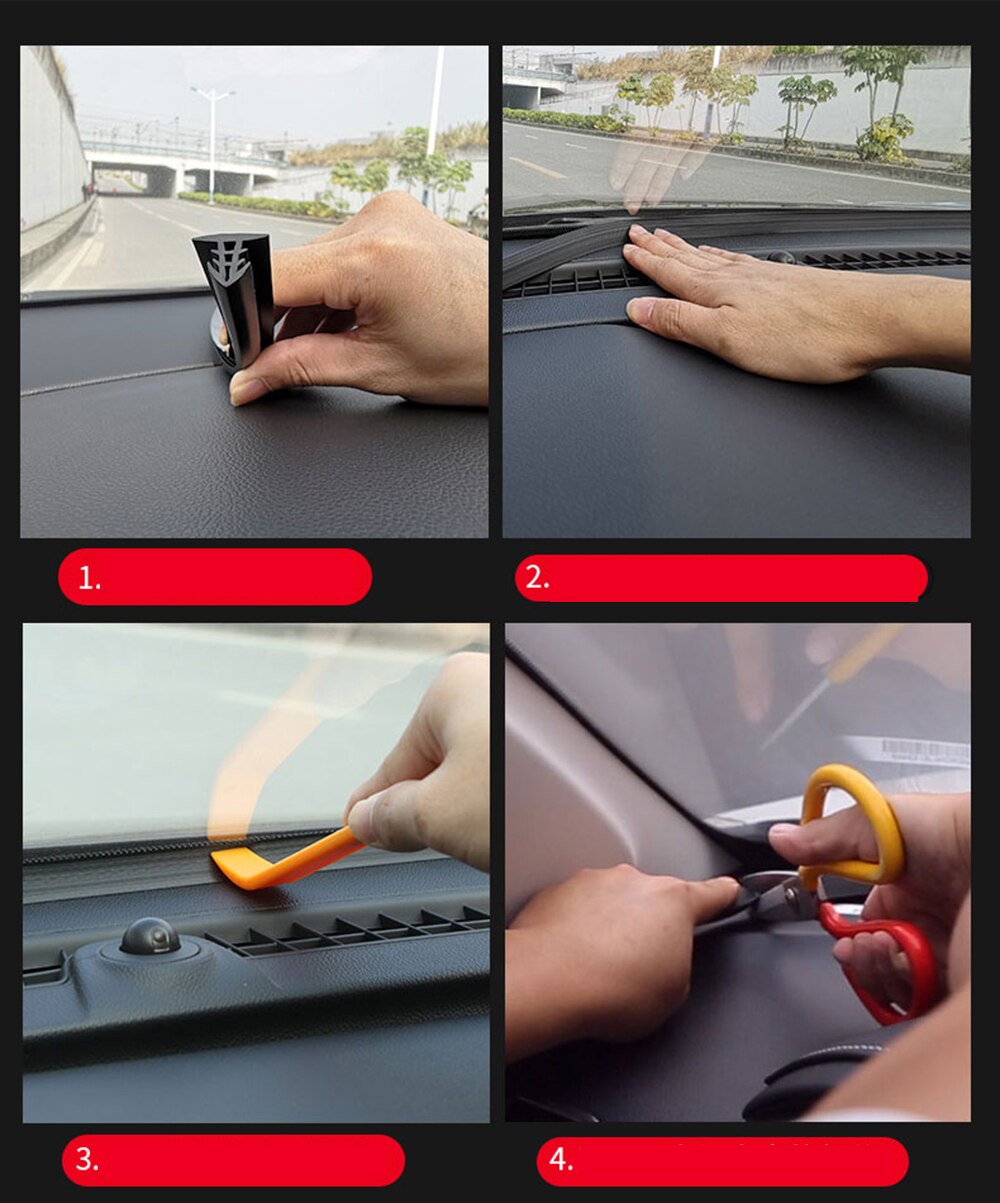 1.

2.

3.

4.