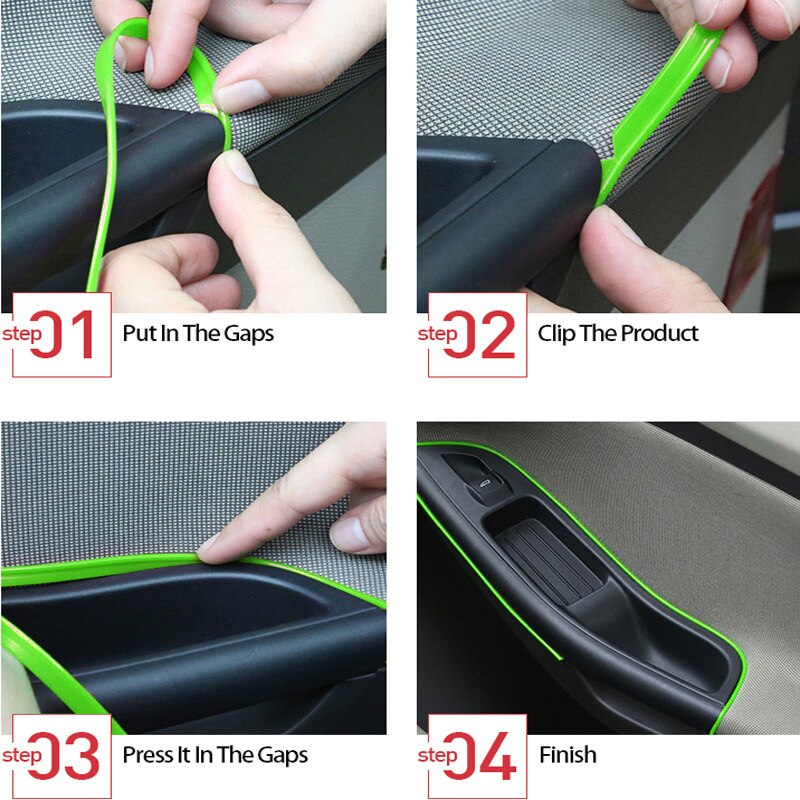 step 01 Put In The Gaps

step 02 Clip The Product

step 03 Press It In The Gaps

step 04 Finish