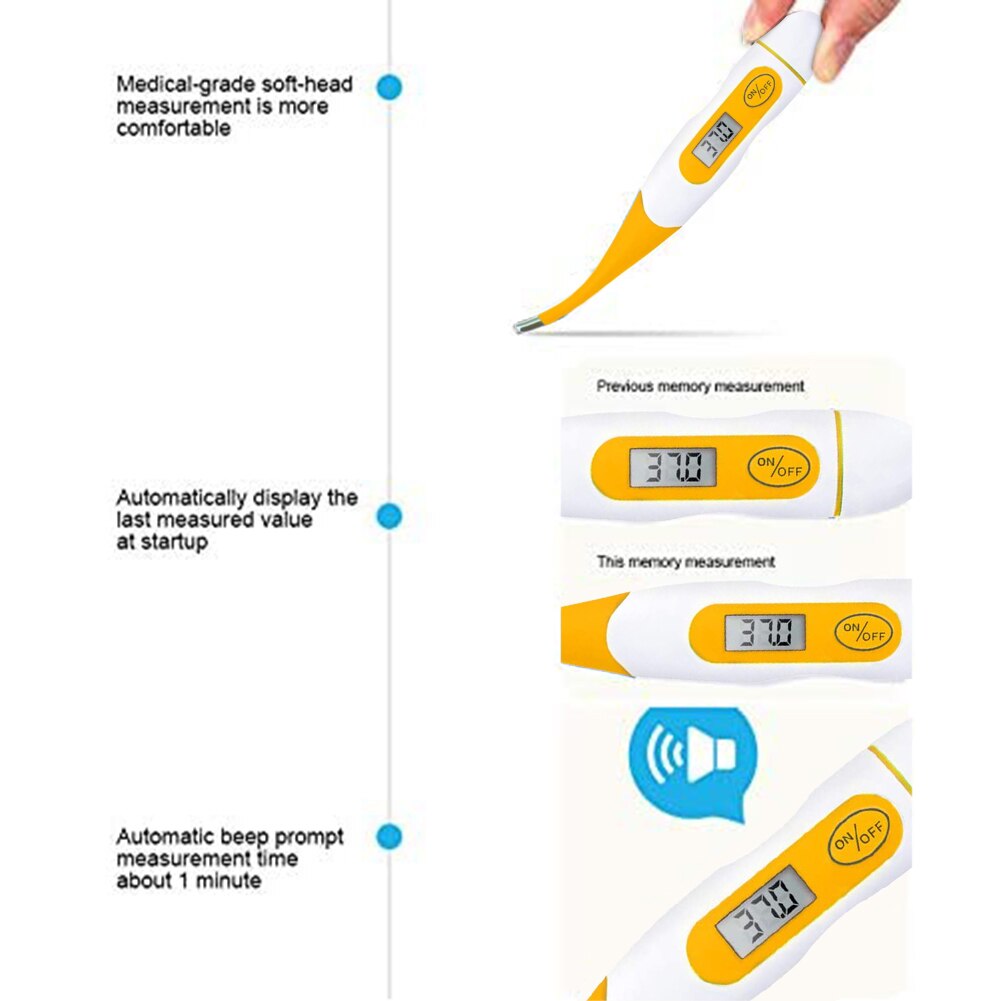 Medical-grade soft-head measurement is more comfortable

ON/OFF
37.0

Previous memory measurement

37.0
ON/OFF

Automatically display the last measured value at startup

This memory measurement

37.0
ON/OFF

Automatic beep prompt measurement time about 1 minute

ON/OFF
37.0