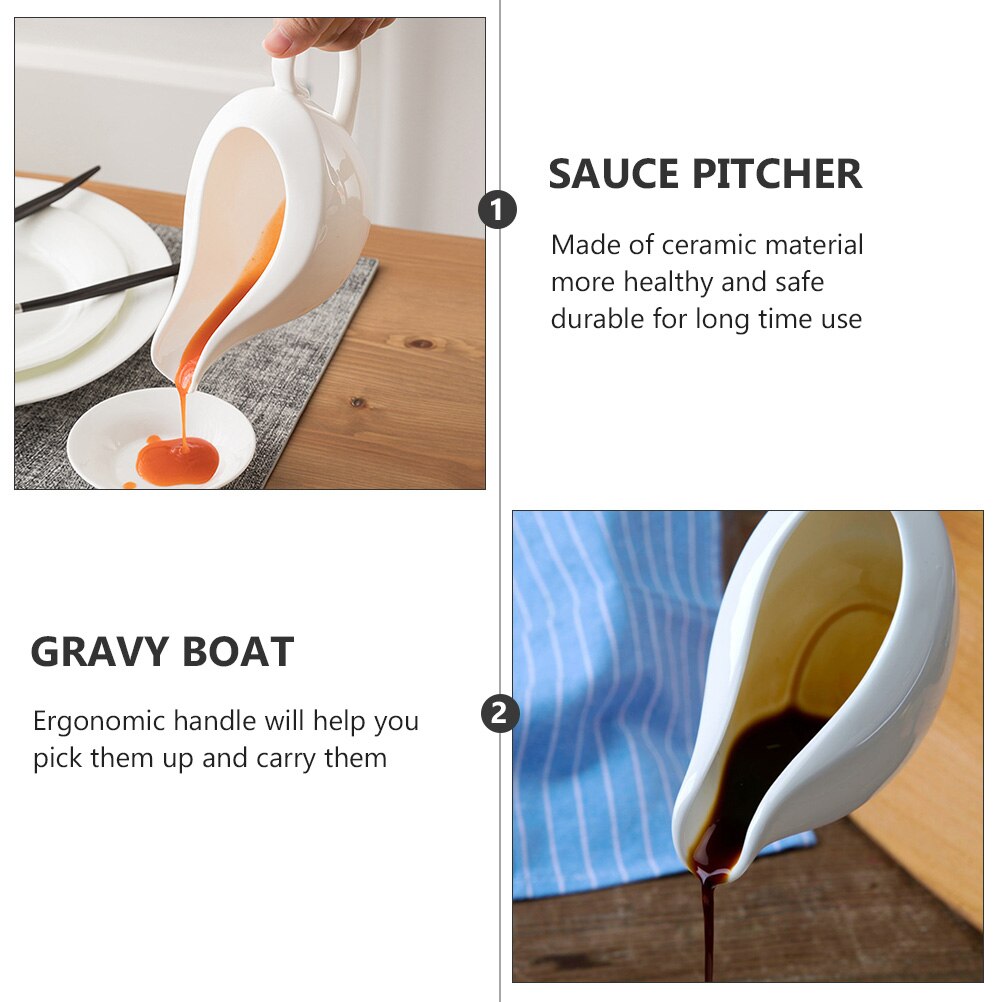 1

SAUCE PITCHER

Made of ceramic material
more healthy and safe
durable for long time use

GRAVY BOAT

Ergonomic handle will help you
pick them up and carry them

2