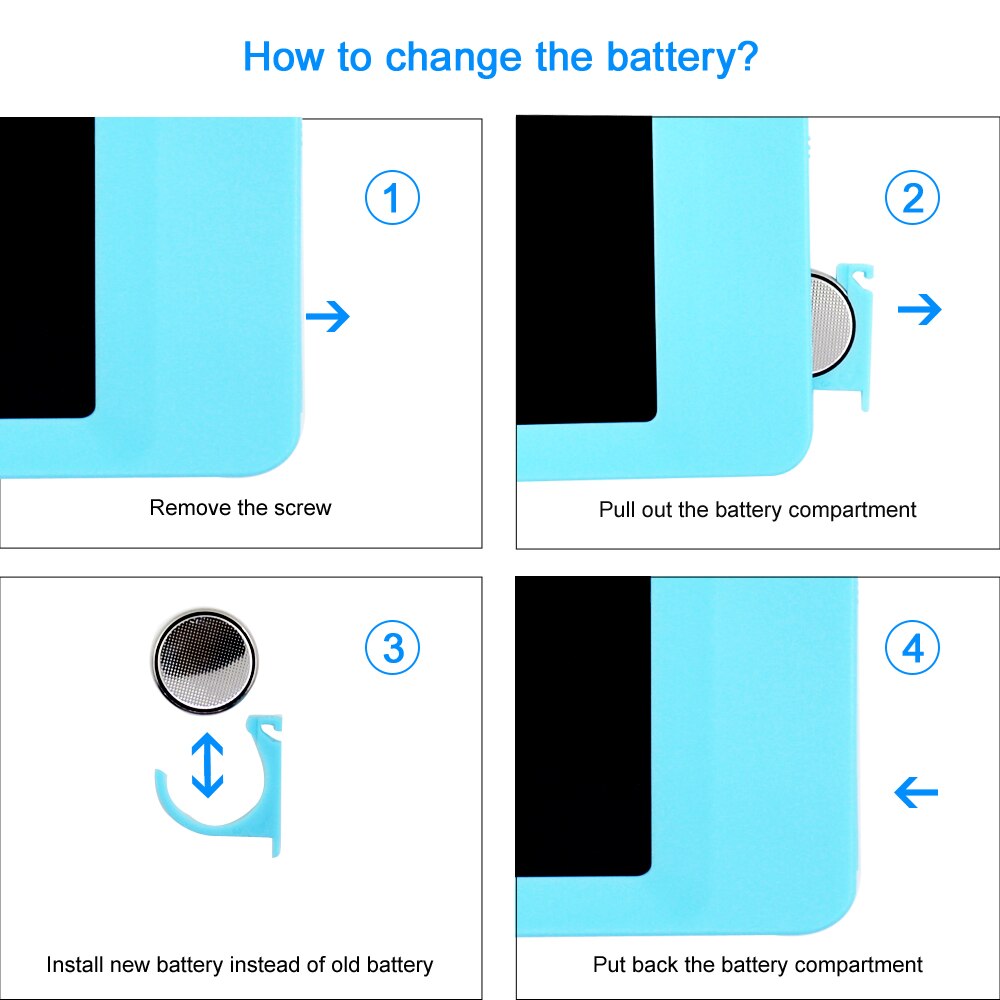 How to change the battery?

1

Remove the screw

2

Pull out the battery compartment

3

Install new battery instead of old battery

4

Put back the battery compartment