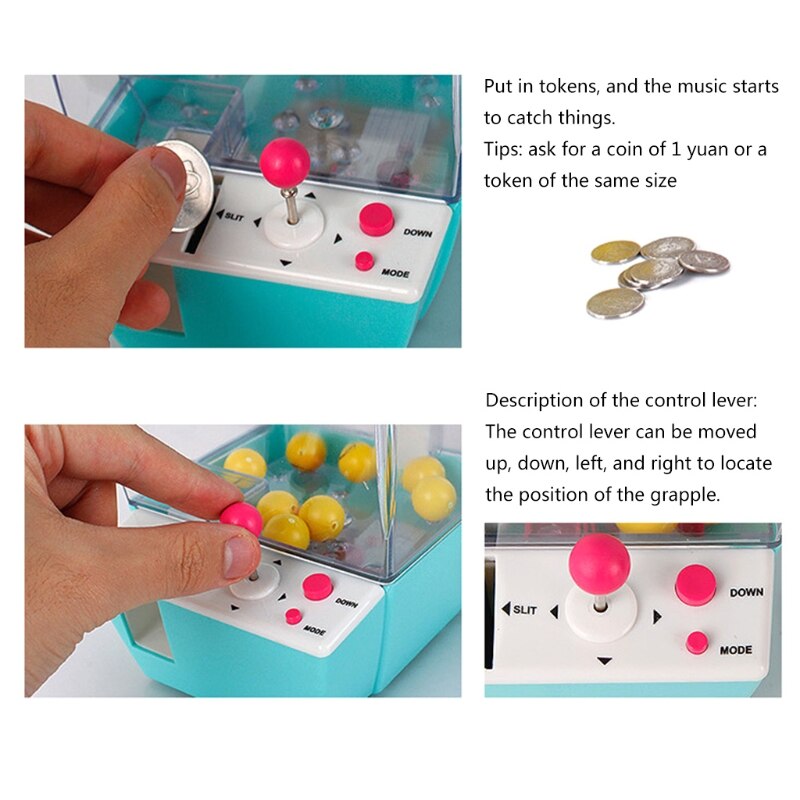 SLIT
DOWN
MODE

Put in tokens, and the music starts to catch things.
Tips: ask for a coin of 1 yuan or a token of the same size

DOWN
MODE

Description of the control lever:
The control lever can be moved up, down, left, and right to locate the position of the grapple.

SLIT
DOWN
MODE