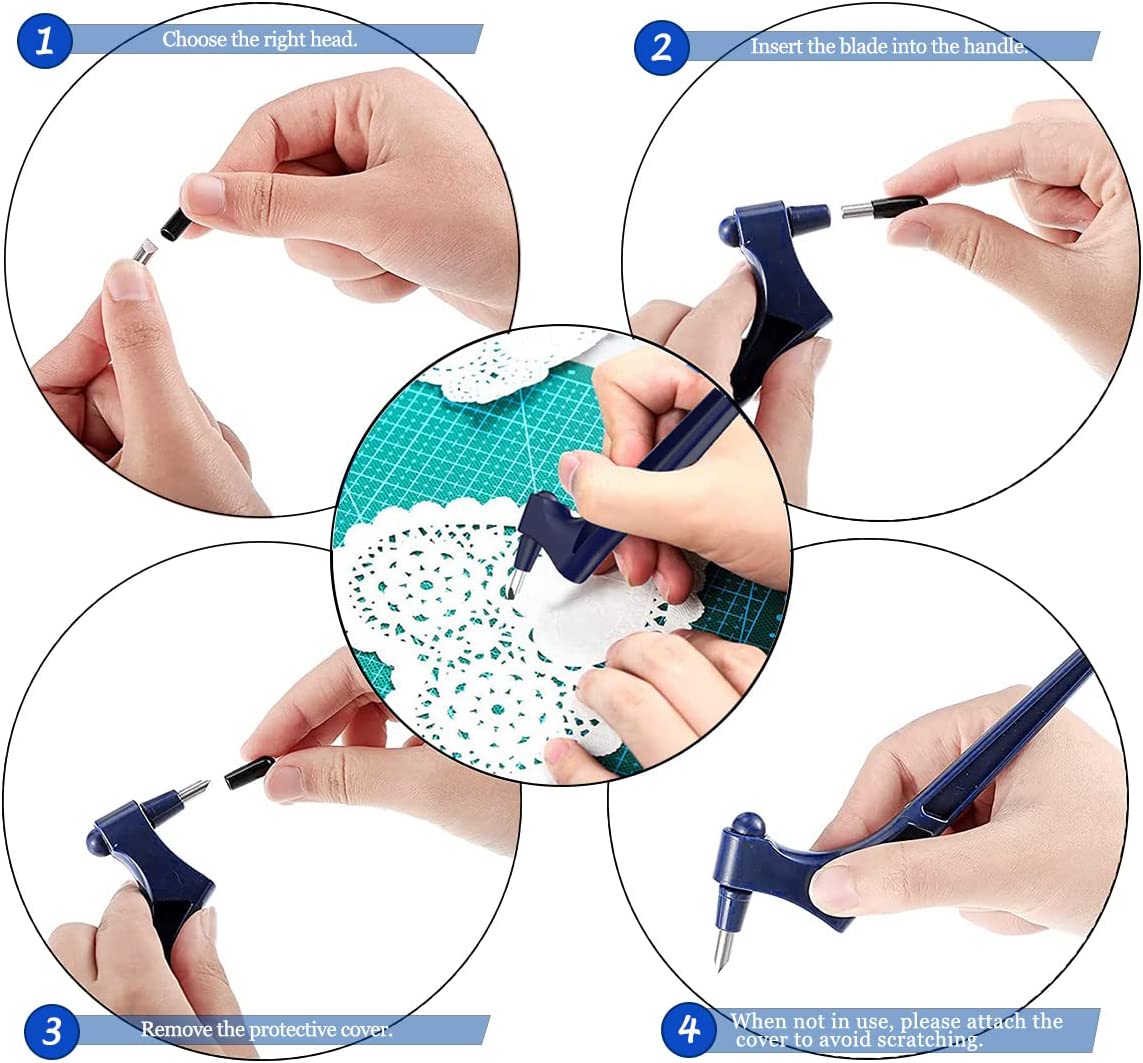 1 Choose the right head.

2 Insert the blade into the handle.

3 Remove the protective cover.

4 When not in use, please attach the cover to avoid scratching.